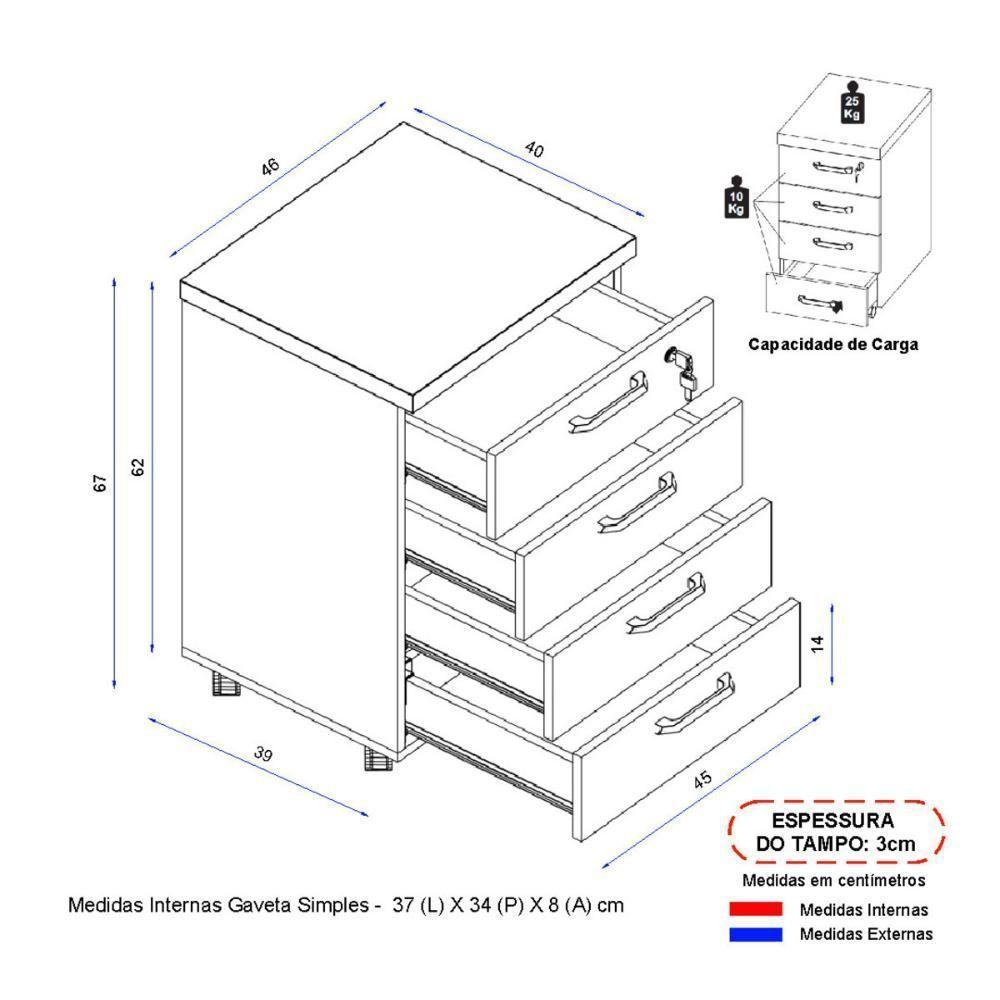 46
40
25 Kg
10 Kg
Capacidade de Carga
67
62
14
39
45
ESPESSURA DO TAMPO: 3cm
Medidas em centímetros
Medidas Internas
Medidas Externas
Medidas Internas Gaveta Simples - 37 (L) X 34 (P) X 8 (A) cm