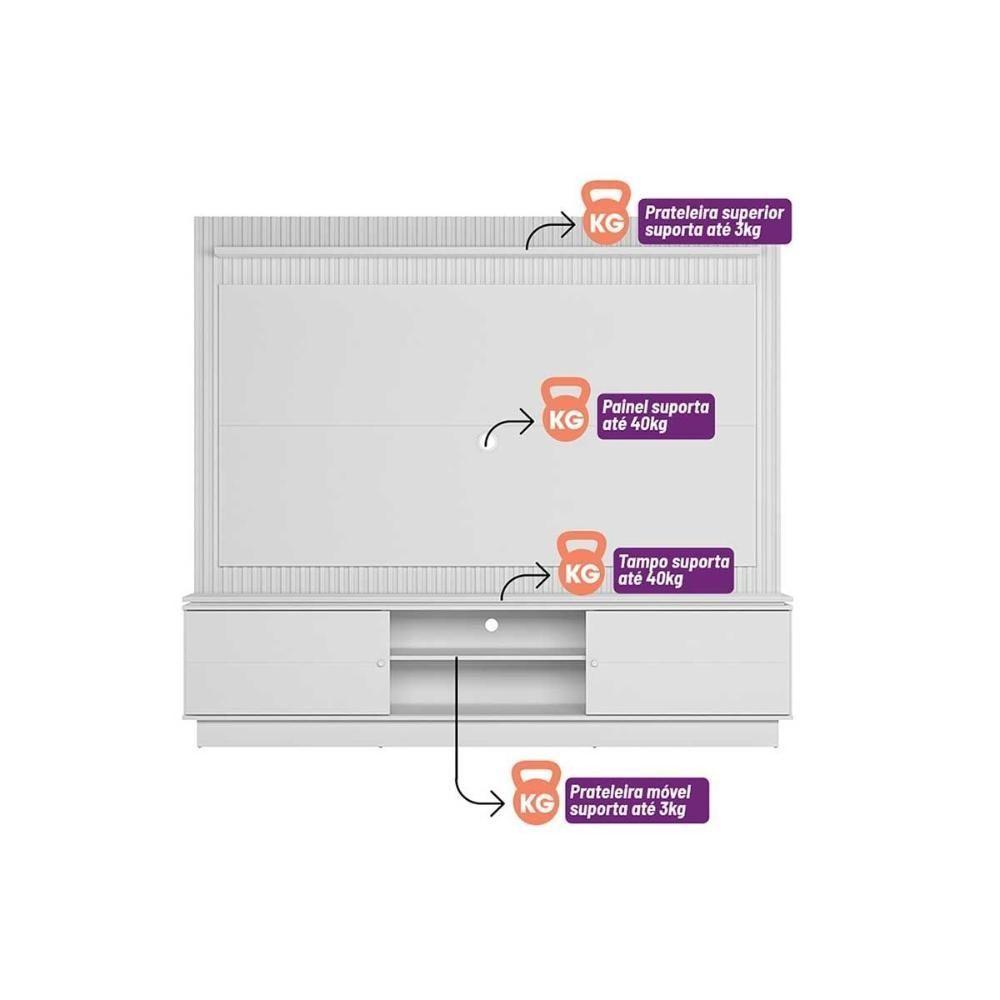 KG
Prateleira superior suporta até 3kg

KG
Painel suporta até 40kg

KG
Tampo suporta até 40kg

KG
Prateleira móvel suporta até 3kg