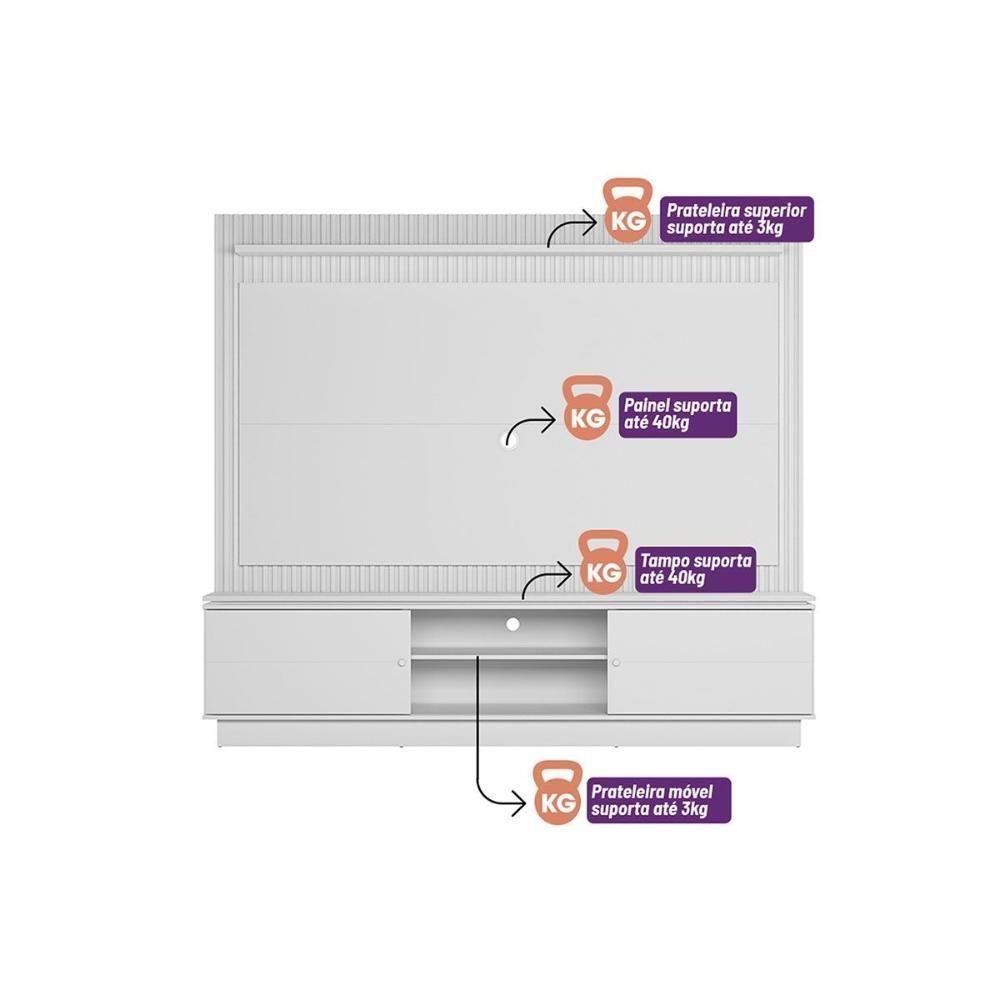 KG
Prateleira superior suporta até 3kg

KG
Painel suporta até 40kg

KG
Tampo suporta até 40kg

KG
Prateleira móvel suporta até 3kg