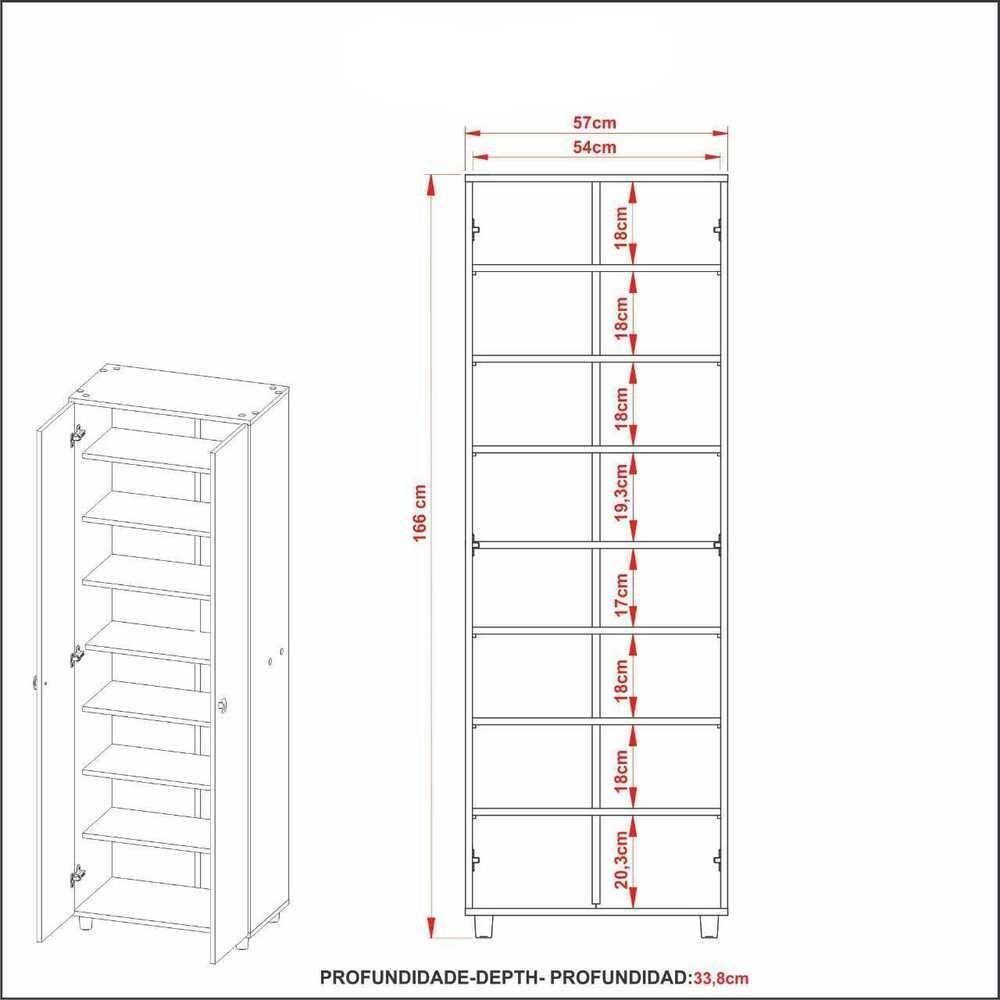 57cm
54cm
166 cm
18cm
18cm
18cm
19,3cm
17cm
18cm
18cm
20,3cm
PROFUNDIDADE-DEPTH- PROFUNDIDAD:33,8cm