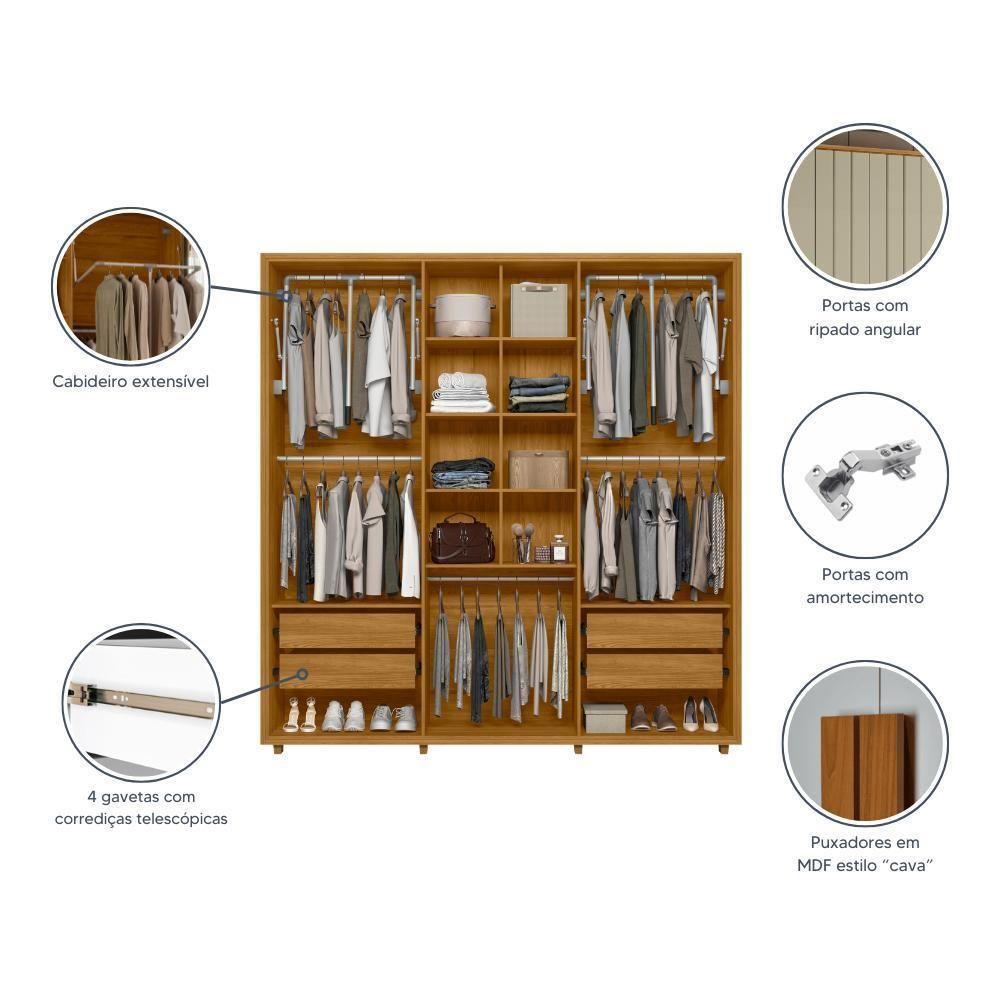 Cabideiro extensível

4 gavetas com corrediças telescópicas

Portas com ripado angular

Portas com amortecimento

Puxadores em MDF estilo "cava"