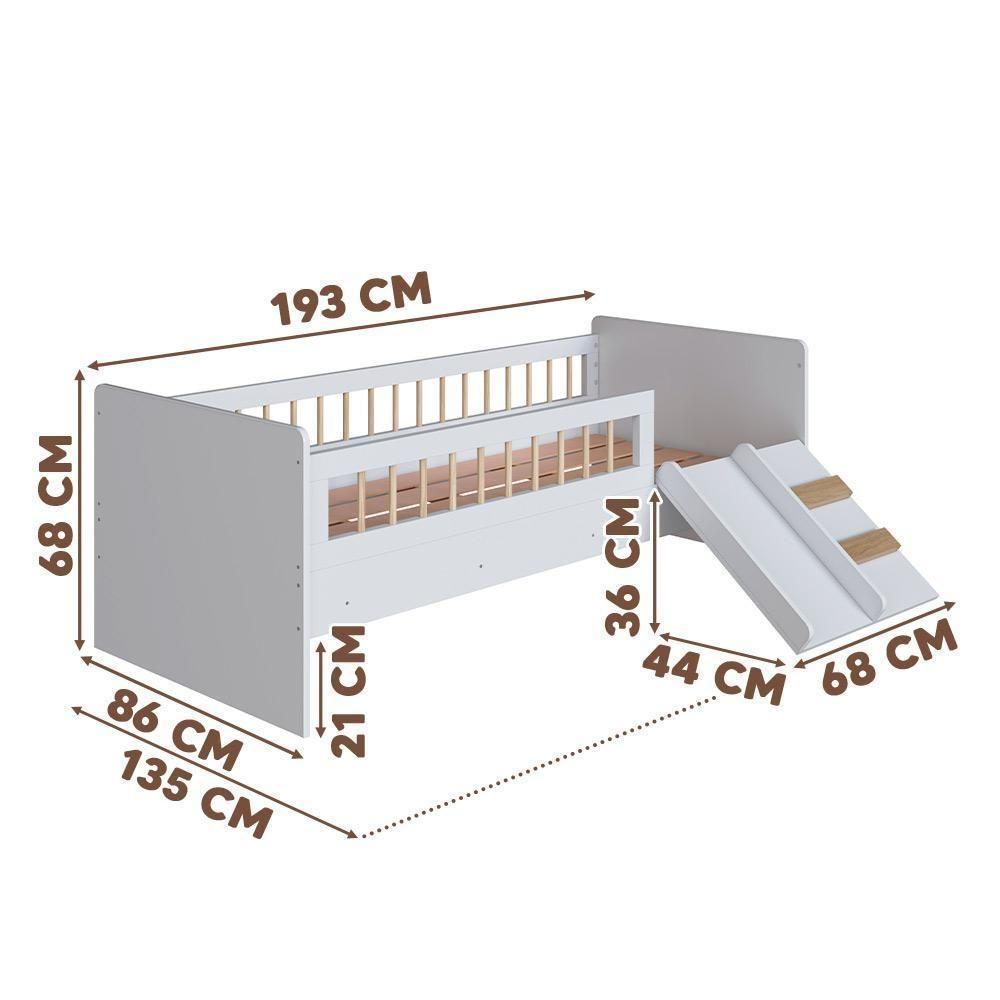 193 CM
68 CM
36 CM
21 CM
44 CM
68 CM
86 CM
135 CM