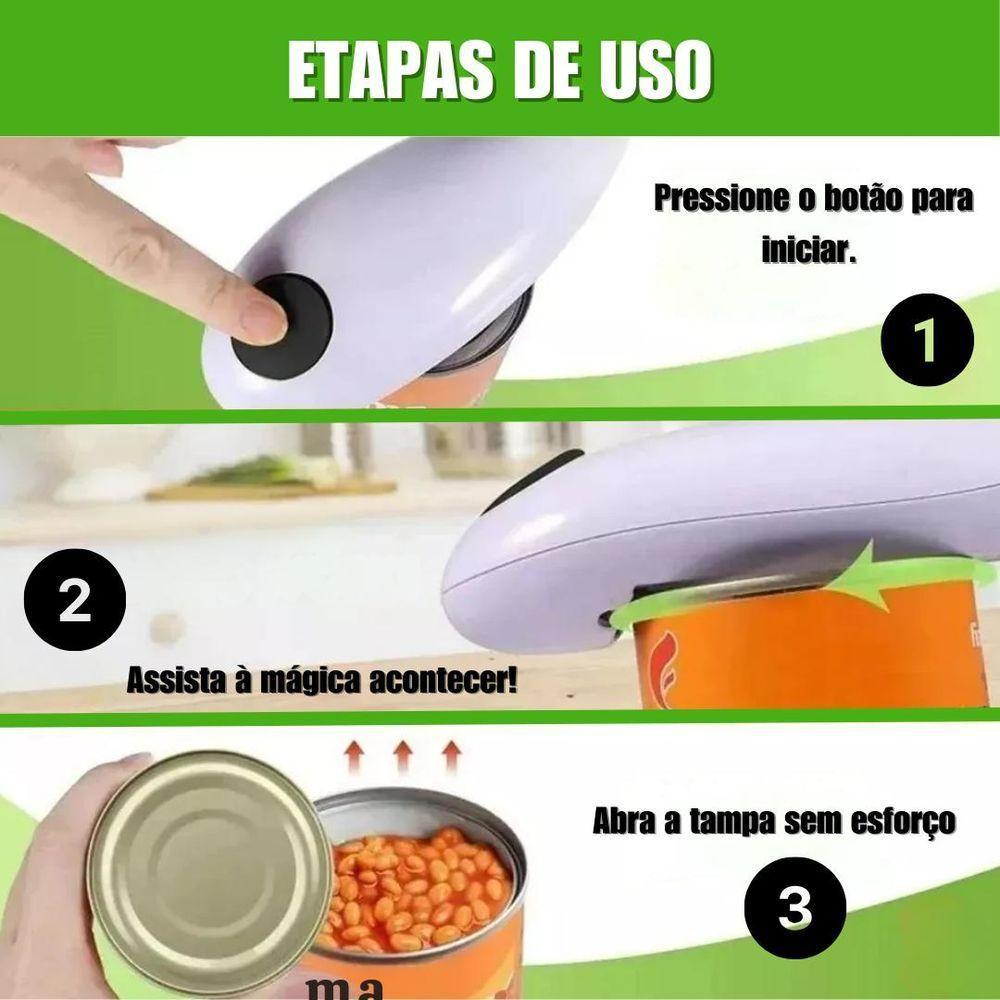 ETAPAS DE USO

Pressione o botão para iniciar.

1

2

Assista à mágica acontecer!

Abra a tampa sem esforço

3

ma