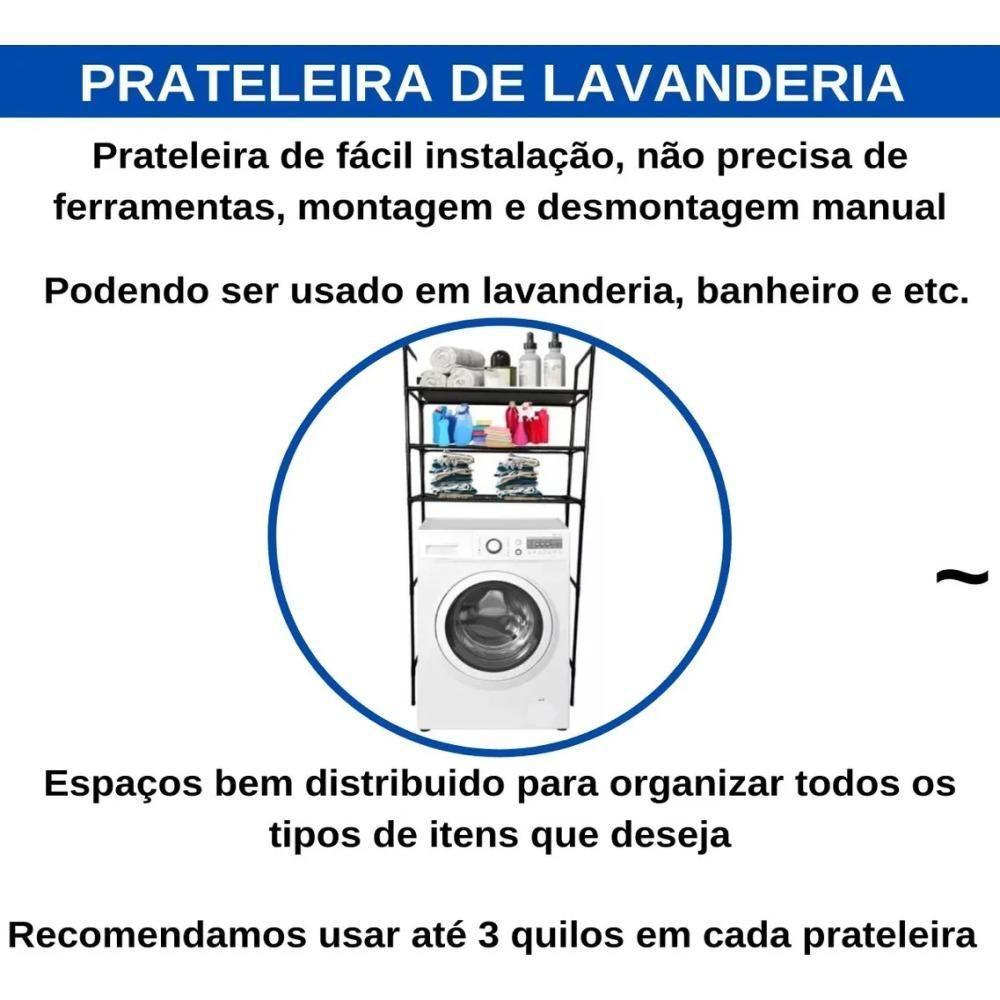 PRATELEIRA DE LAVANDERIA

Prateleira de fácil instalação, não precisa de ferramentas, montagem e desmontagem manual

Podendo ser usado em lavanderia, banheiro e etc.

~

Espaços bem distribuido para organizar todos os tipos de itens que deseja

Recomendamos usar até 3 quilos em cada prateleira