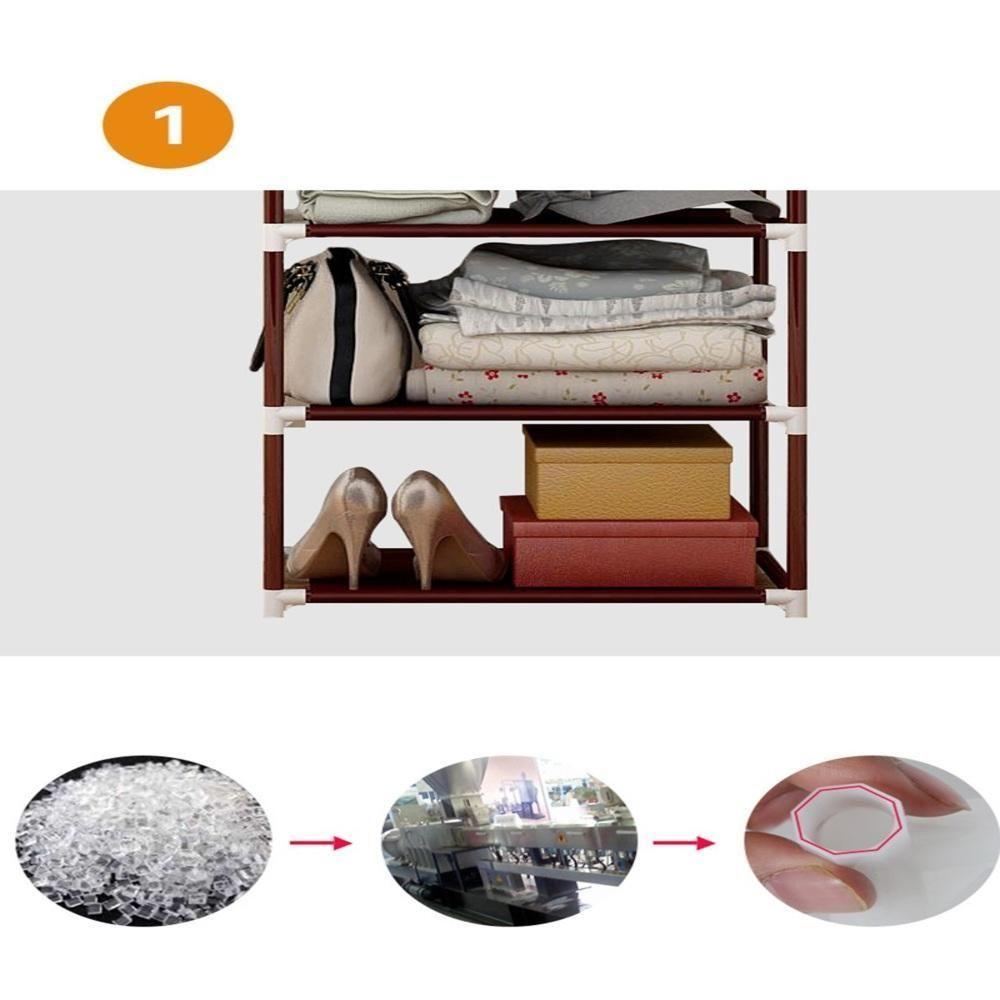 1