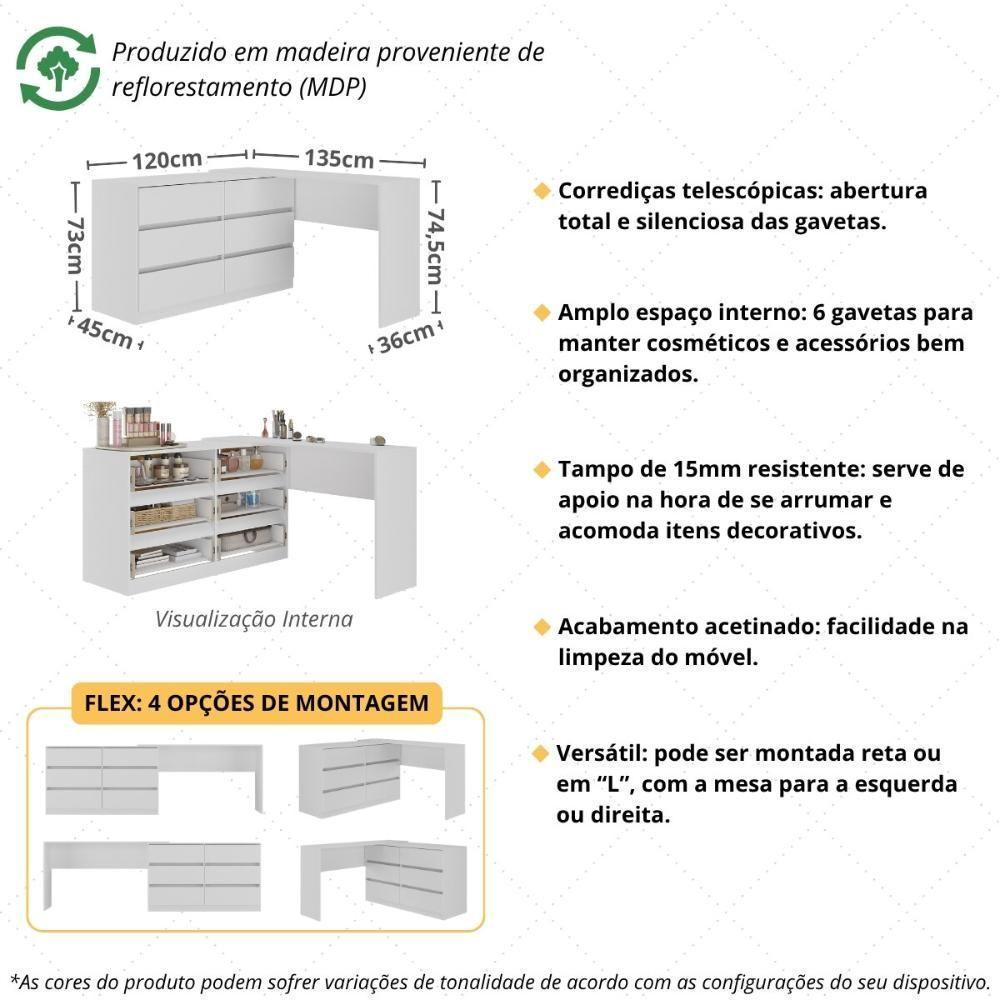 Produzido em madeira proveniente de reflorestamento (MDP)

120cm
135cm
73cm
74,5cm
45cm
36cm

Visualização Interna

FLEX: 4 OPÇÕES DE MONTAGEM

Corrediças telescópicas: abertura total e silenciosa das gavetas.

Amplo espaço interno: 6 gavetas para manter cosméticos e acessórios bem organizados.

Tampo de 15mm resistente: serve de apoio na hora de se arrumar e acomoda itens decorativos.

Acabamento acetinado: facilidade na limpeza do móvel.

Versátil: pode ser montada reta ou em “L”, com a mesa para a esquerda ou direita.

*As cores do produto podem sofrer variações de tonalidade de acordo com as configurações do seu dispositivo.