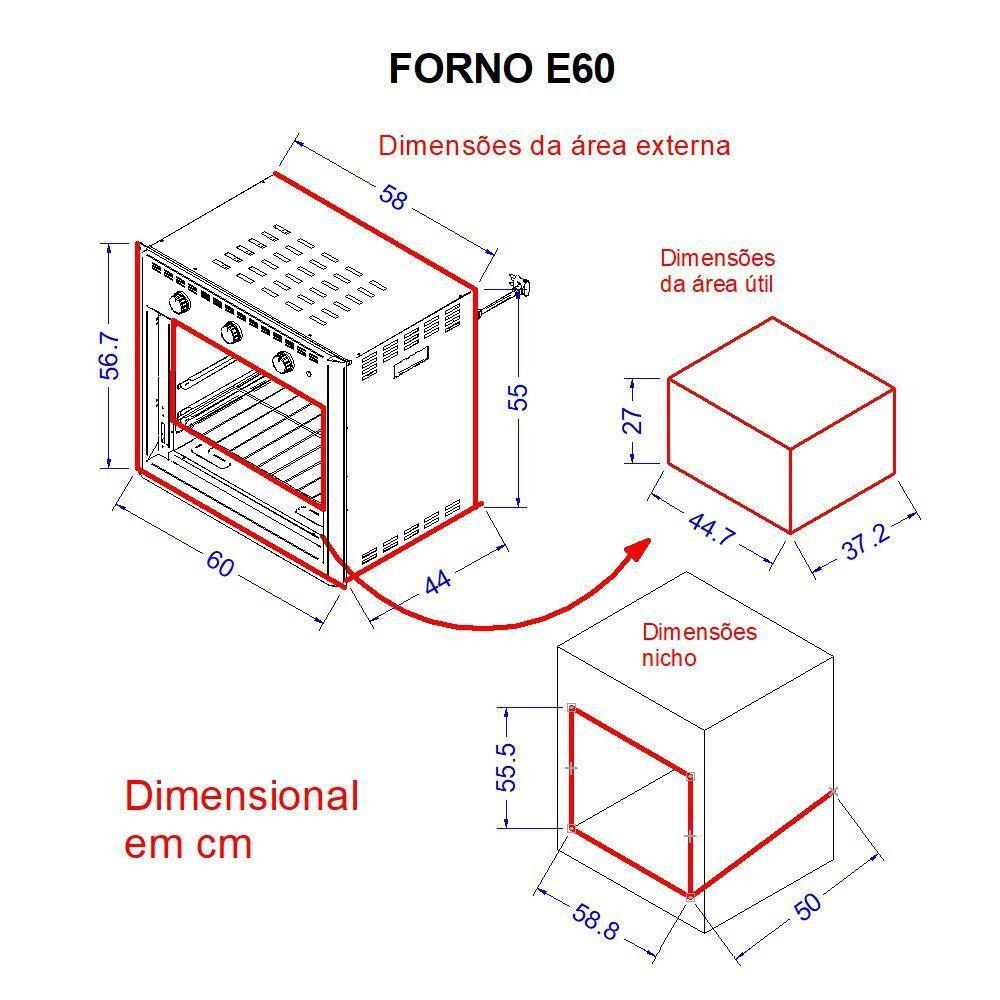 FORNO E60

Dimensões da área externa

58

56.7

55

60

44

Dimensões da área útil

27

44.7

37.2

Dimensões nicho

55.5

58.8

50

Dimensional em cm