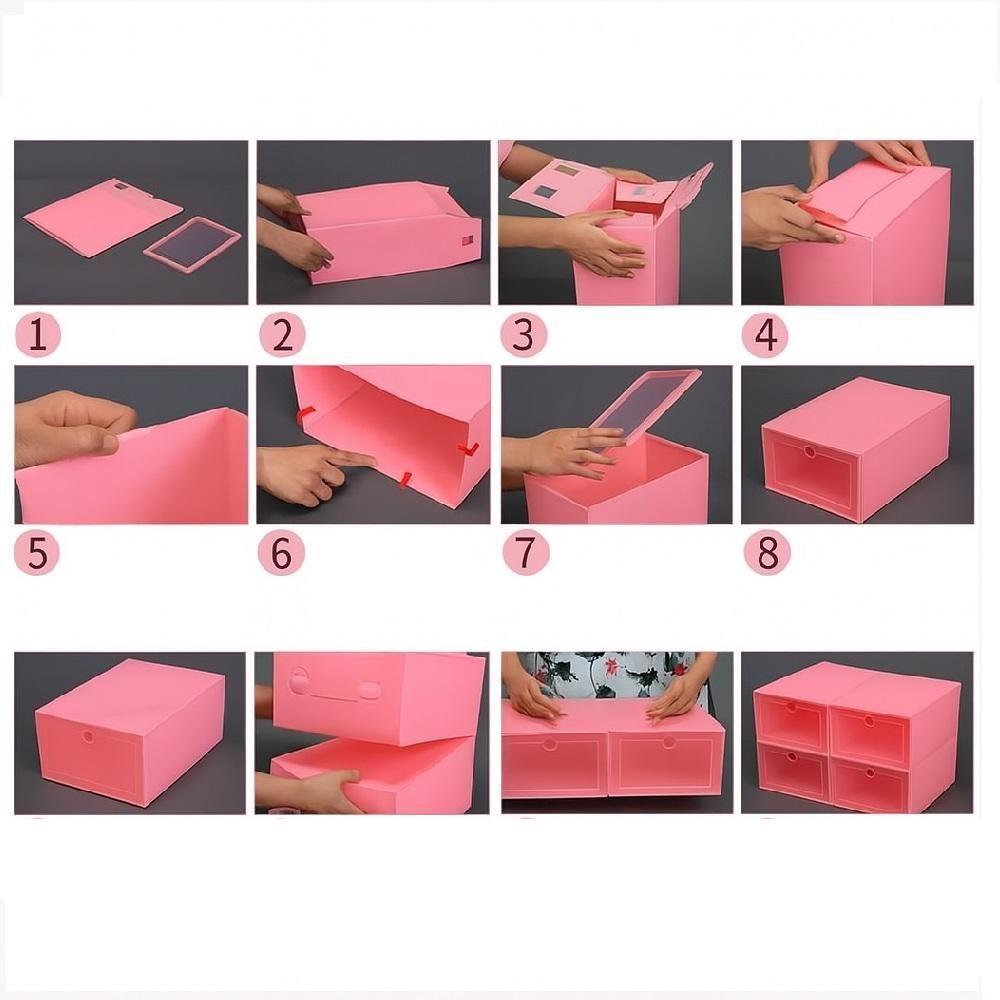 1

2

3

4

5

6

7

8