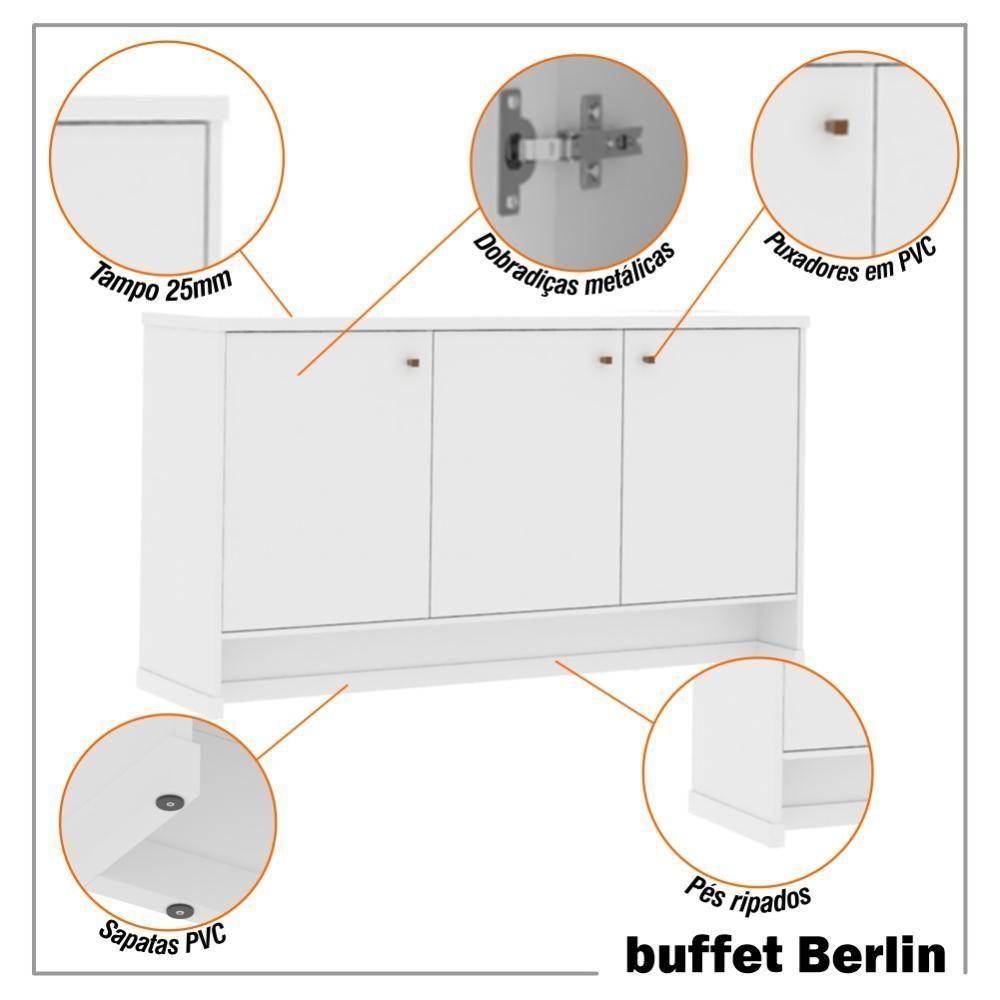 Tampo 25mm

Dobradiças metálicas

Puxadores em PVC

Sapatas PVC

Pés ripados

buffet Berlin