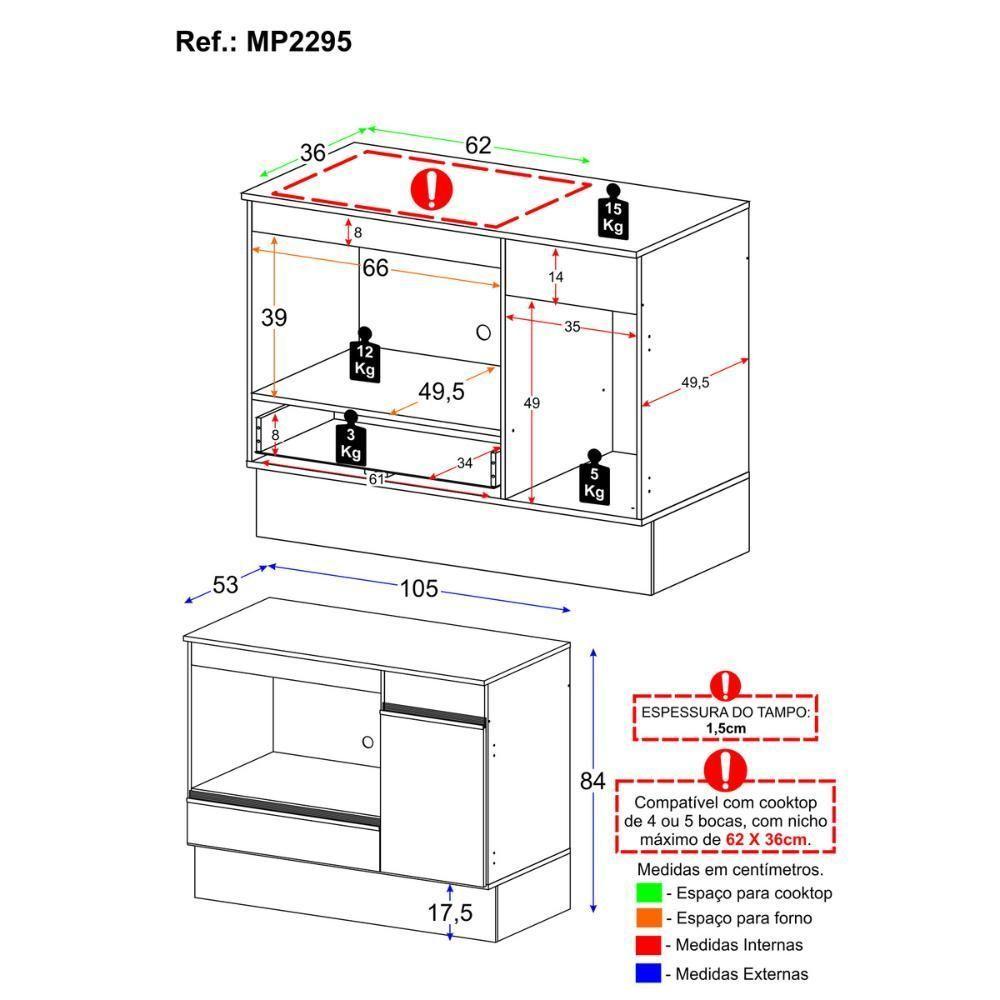 Ref.: MP2295

36
62
15 Kg
8
66
14
39
35
12 Kg
49,5
49
49,5
8
3 Kg
34
61
5 Kg

53
105
84
17,5

ESPESSURA DO TAMPO: 1,5cm

Compatível com cooktop de 4 ou 5 bocas, com nicho máximo de 62 X 36cm.

Medidas em centímetros.
- Espaço para cooktop
- Espaço para forno
- Medidas Internas
- Medidas Externas