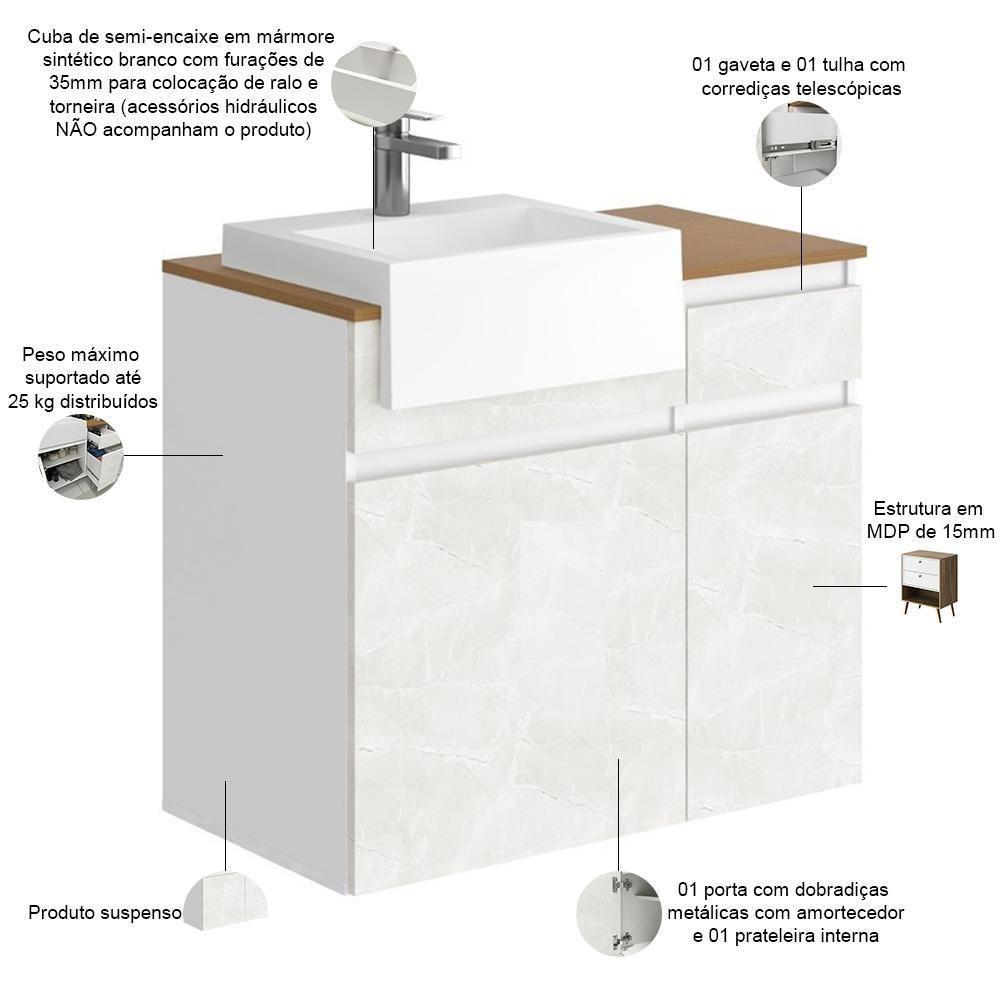 Cuba de semi-encaixe em mármore sintético branco com furações de 35mm para colocação de ralo e torneira (acessórios hidráulicos NÃO acompanham o produto)

01 gaveta e 01 tulha com corrediças telescópicas

Peso máximo suportado até 25 kg distribuídos

Estrutura em MDP de 15mm

Produto suspenso

01 porta com dobradiças metálicas com amortecedor e 01 prateleira interna