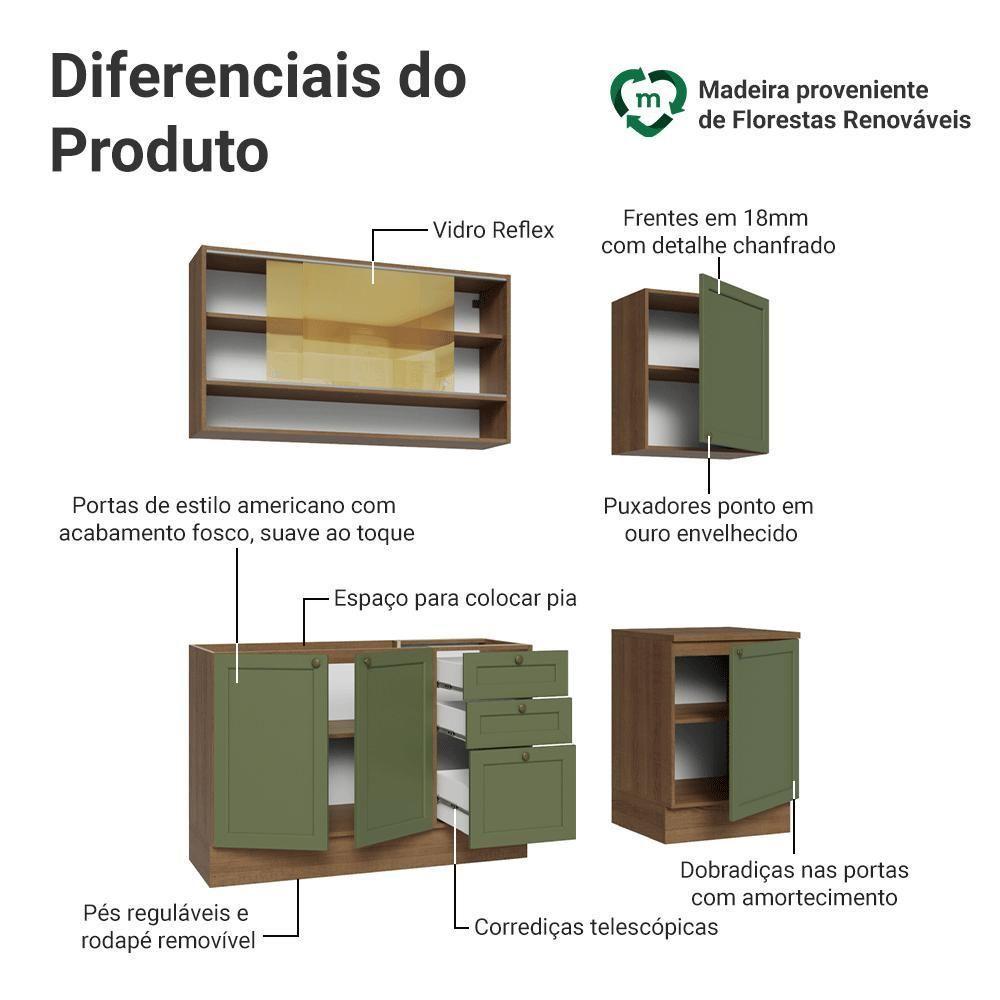 Diferenciais do Produto

m

Madeira proveniente de Florestas Renováveis

Vidro Reflex

Frentes em 18mm com detalhe chanfrado

Portas de estilo americano com acabamento fosco, suave ao toque

Puxadores ponto em ouro envelhecido

Espaço para colocar pia

Dobradiças nas portas com amortecimento

Pés reguláveis e rodapé removível

Corrediças telescópicas