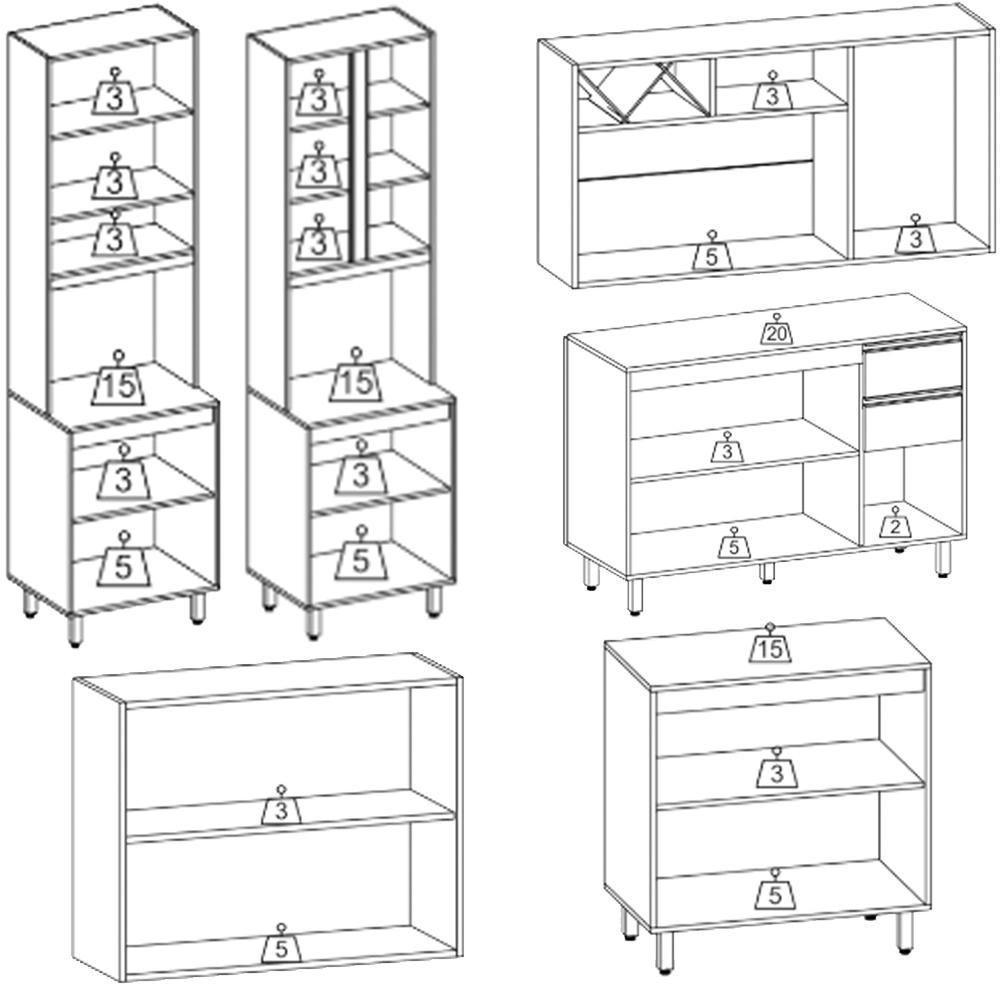 3
3
3
15
3
5

3
3
3
15
3
5

3
5
3

20
3
5
2

3
5

15
3
5