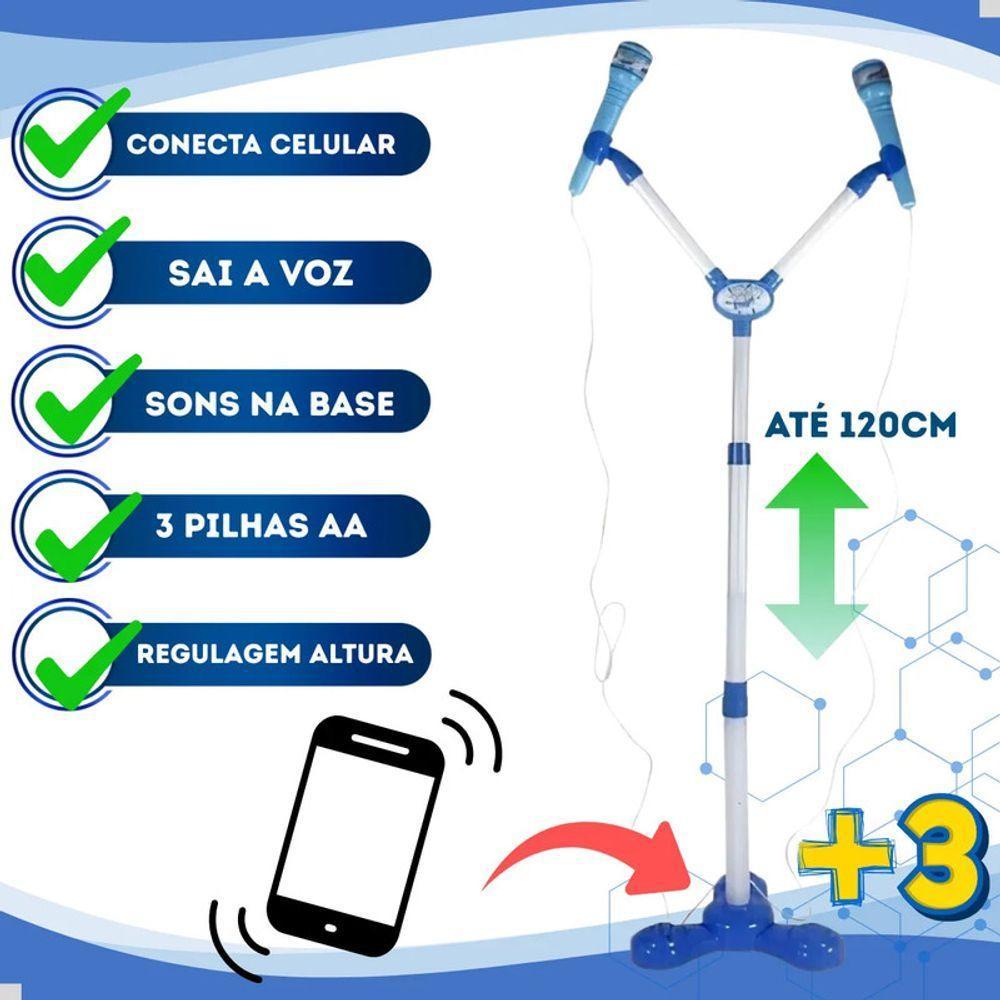 CONECTA CELULAR

SAI A VOZ

SONS NA BASE

3 PILHAS AA

REGULAGEM ALTURA

ATÉ 120CM

+3