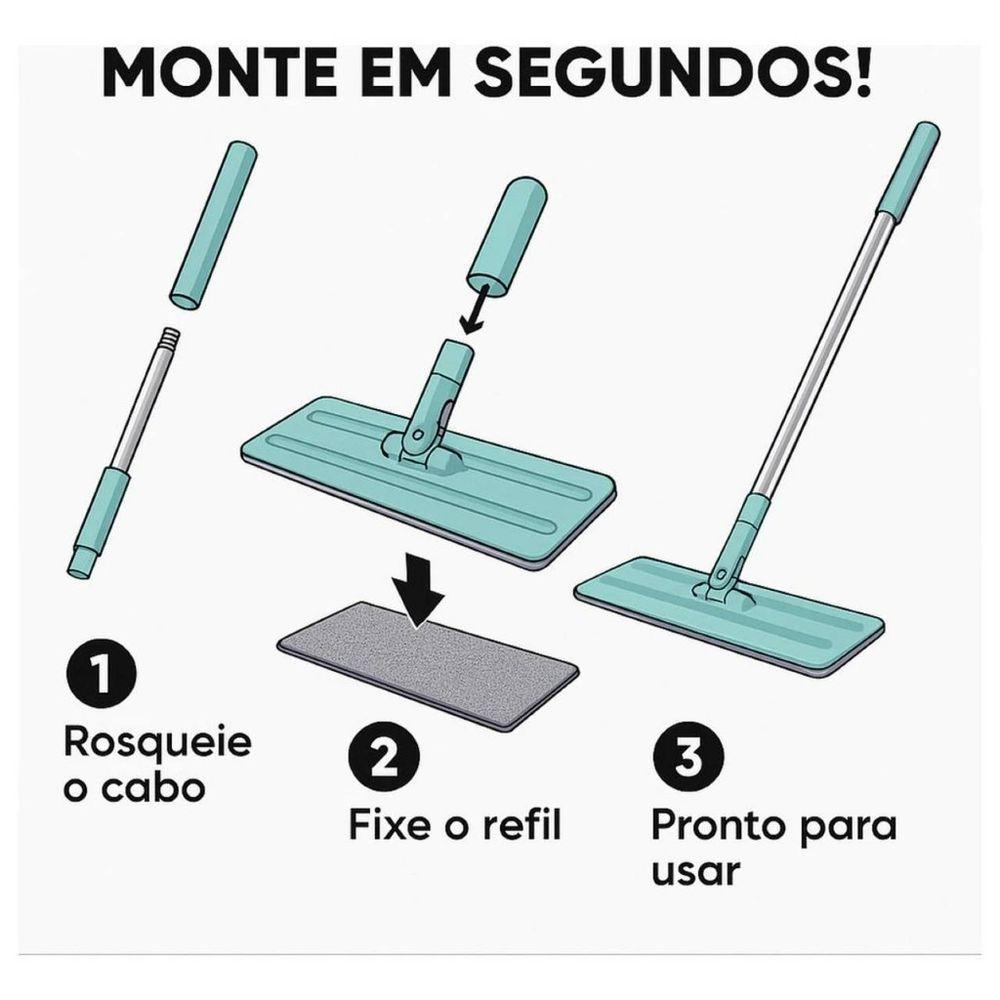 MONTE EM SEGUNDOS!

1
Rosqueie o cabo

2
Fixe o refil

3
Pronto para usar