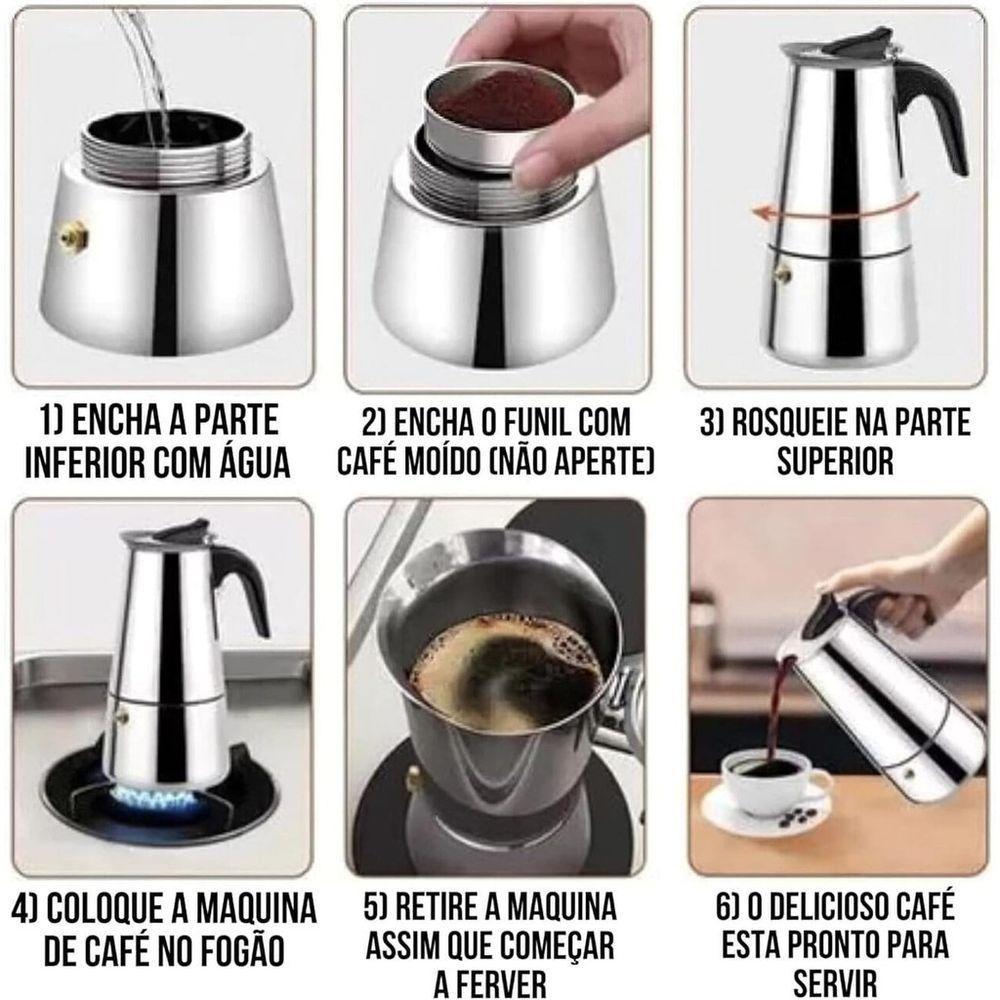 1) ENCHA A PARTE INFERIOR COM ÁGUA

2) ENCHA O FUNIL COM CAFÉ MOÍDO (NÃO APERTE)

3) ROSQUEIE NA PARTE SUPERIOR

4) COLOQUE A MAQUINA DE CAFÉ NO FOGÃO

5) RETIRE A MAQUINA ASSIM QUE COMEÇAR A FERVER

6) O DELICIOSO CAFÉ ESTA PRONTO PARA SERVIR