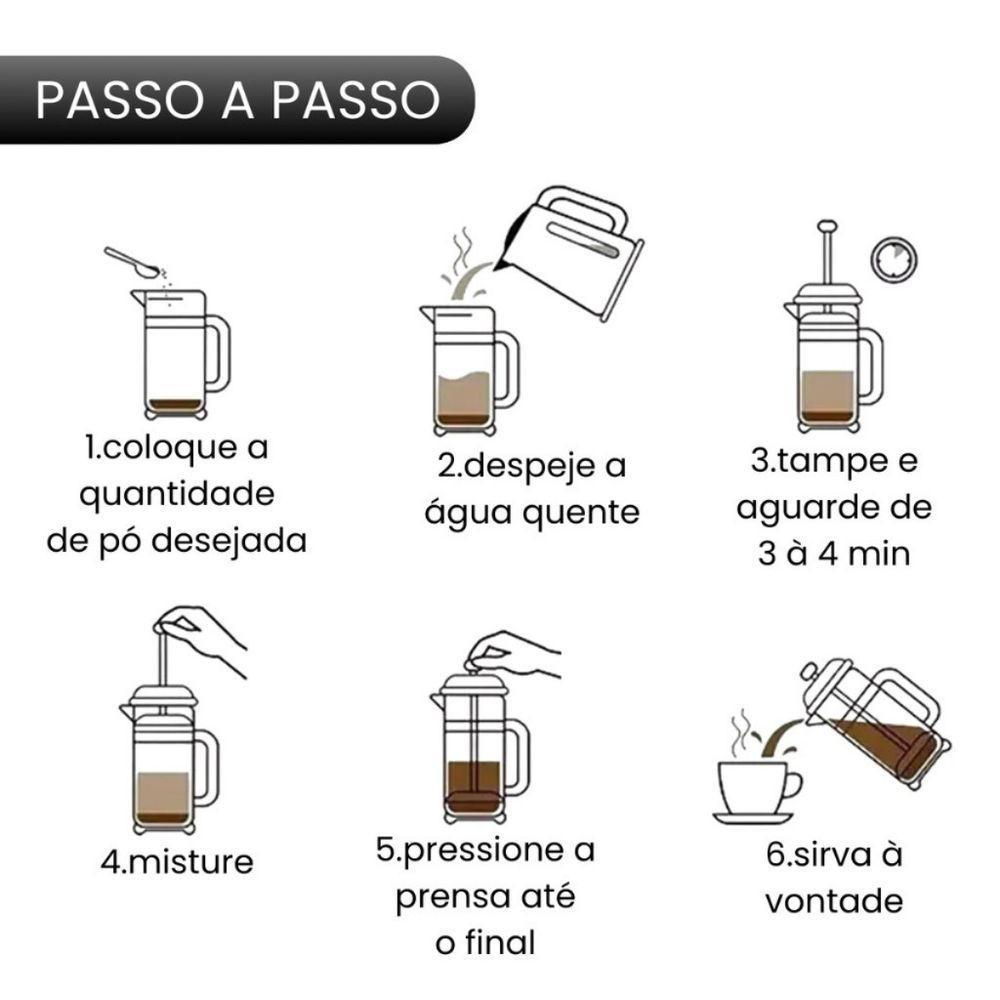 PASSO A PASSO

1.coloque a quantidade de pó desejada

2.despeje a água quente

3.tampe e aguarde de 3 à 4 min

4.misture

5.pressione a prensa até o final

6.sirva à vontade