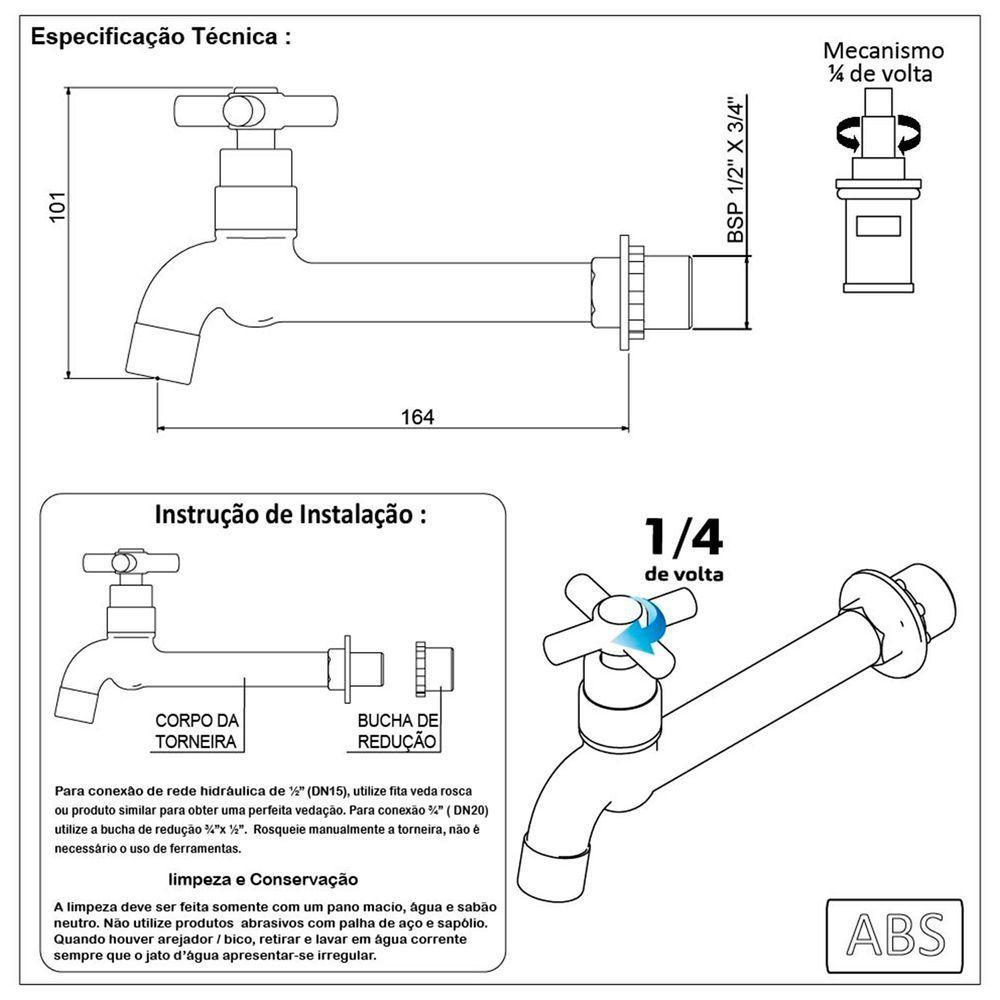 Especificação Técnica :

Mecanismo ¼ de volta

101

BSP 1/2" X 3/4"

164

Instrução de Instalação :

CORPO DA TORNEIRA

BUCHA DE REDUÇÃO

Para conexão de rede hidráulica de ½" (DN15), utilize fita veda rosca ou produto similar para obter uma perfeita vedação. Para conexão ¾" ( DN20) utilize a bucha de redução ¾"x ½". Rosqueie manualmente a torneira, não é necessário o uso de ferramentas.

limpeza e Conservação

A limpeza deve ser feita somente com um pano macio, água e sabão neutro. Não utilize produtos abrasivos com palha de aço e sapólio. Quando houver arejador / bico, retirar e lavar em água corrente sempre que o jato d'água apresentar-se irregular.

1/4
de volta

ABS