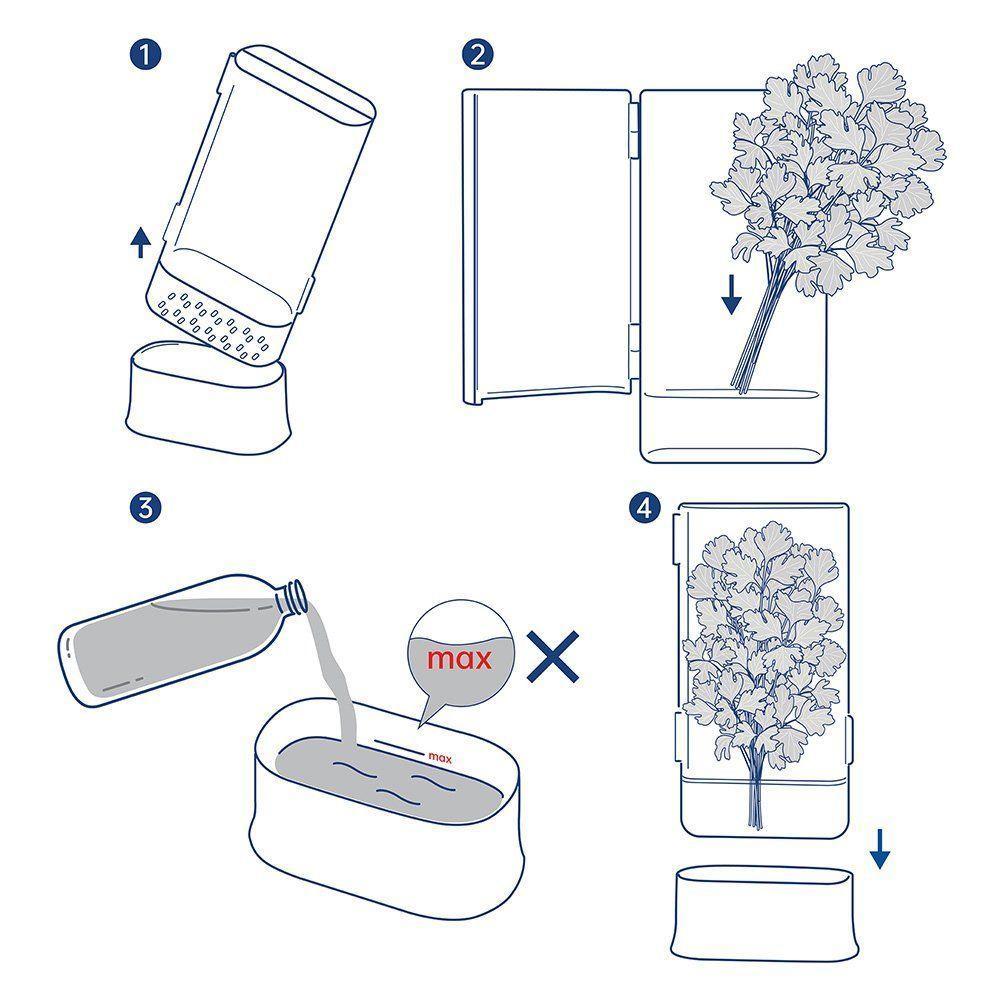 1

2

3

max

max

4