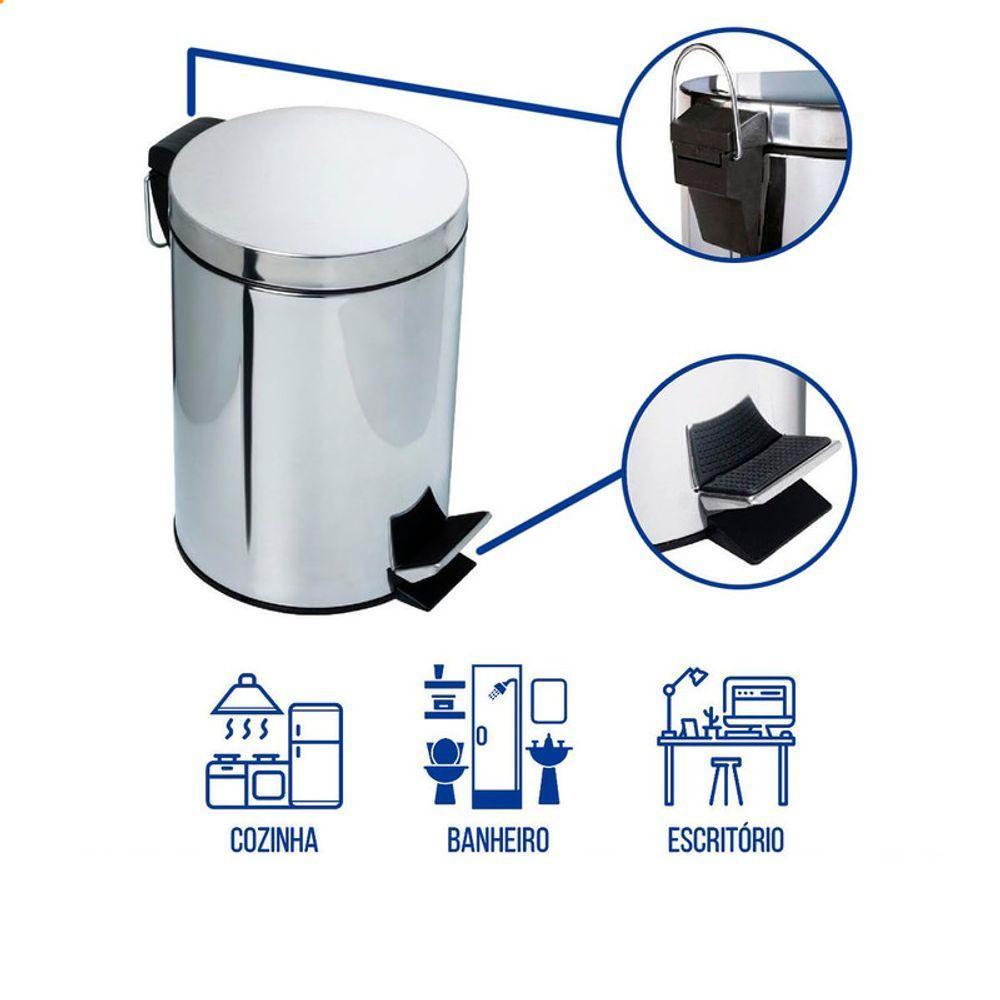 COZINHA

BANHEIRO

ESCRITÓRIO