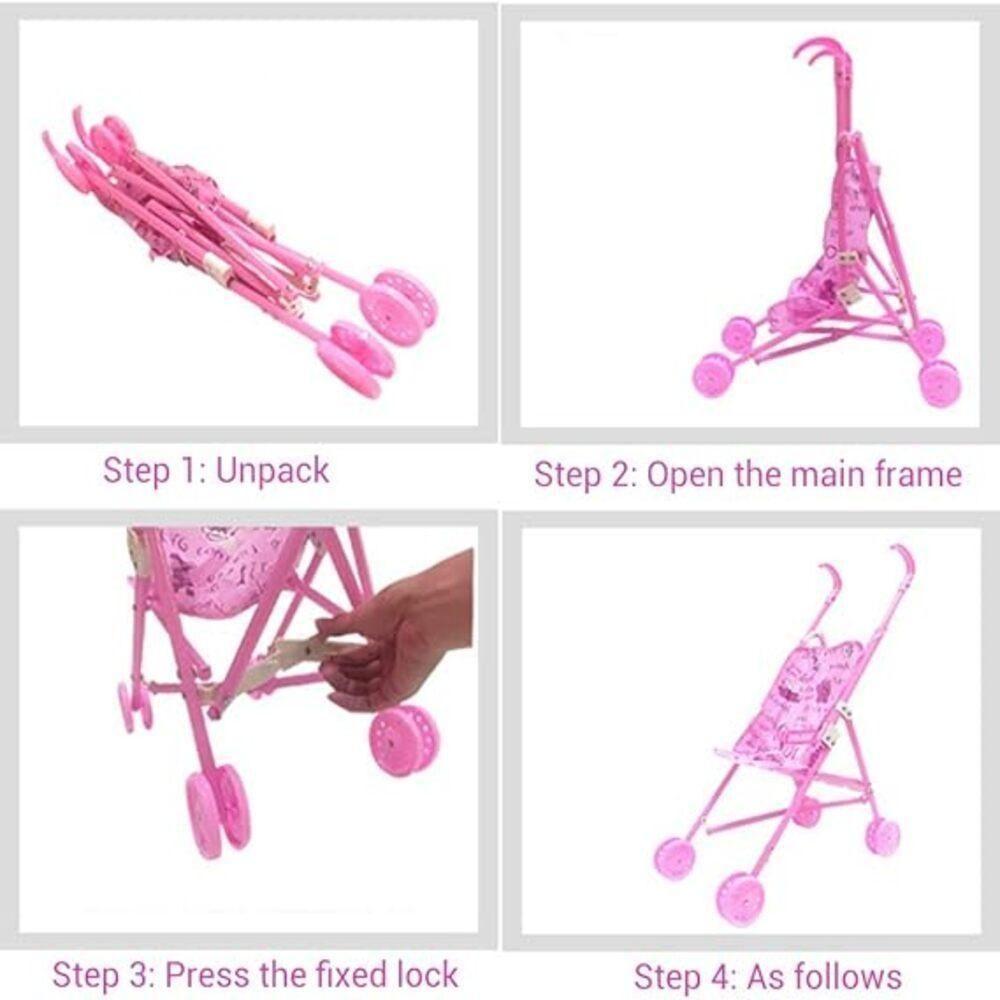 Step 1: Unpack

Step 2: Open the main frame

Step 3: Press the fixed lock

Step 4: As follows