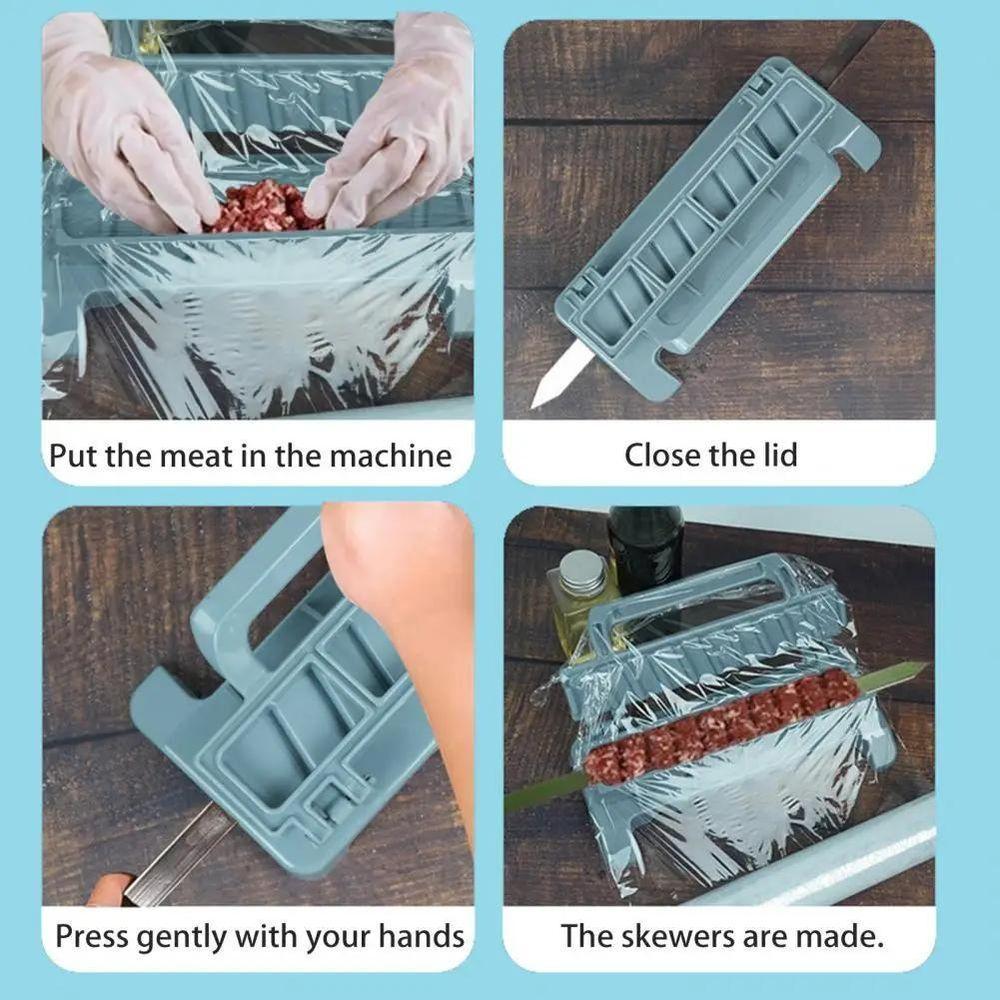 Put the meat in the machine

Close the lid

Press gently with your hands

The skewers are made.