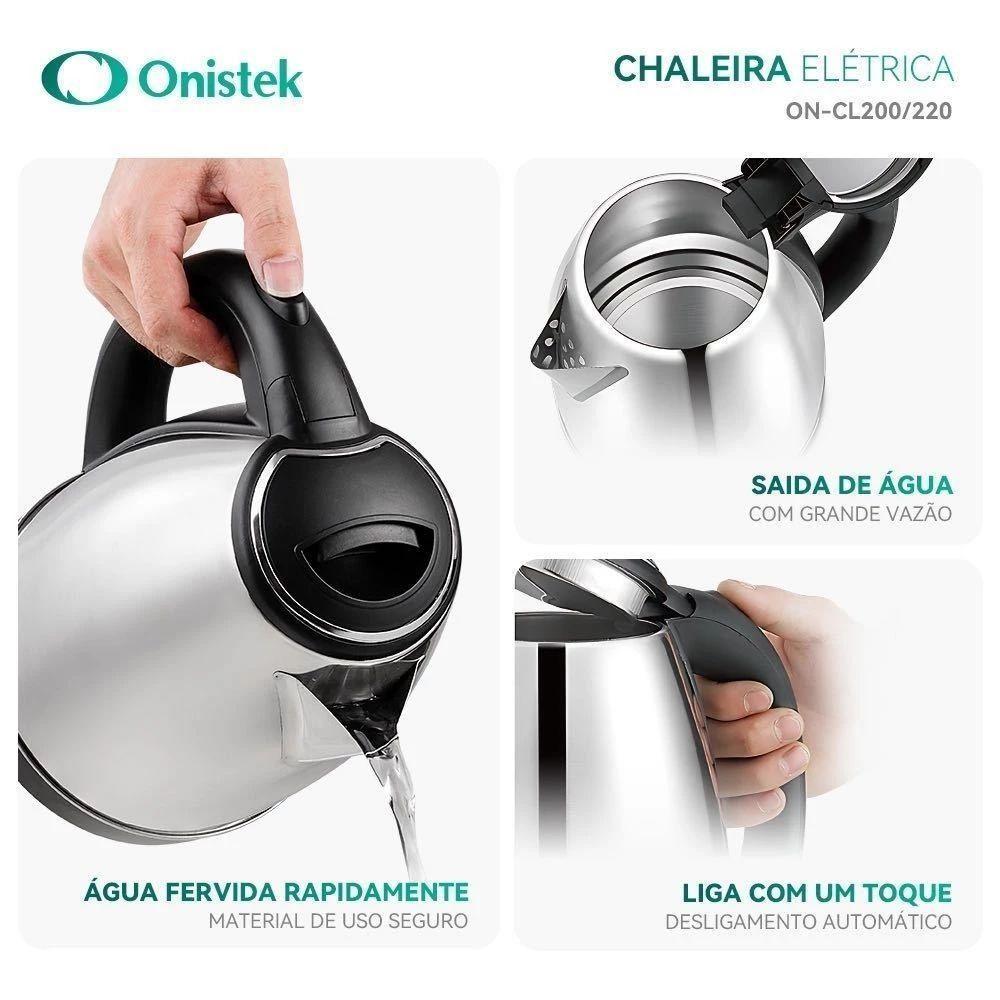 Onistek

CHALEIRA ELÉTRICA
ON-CL200/220

SAIDA DE ÁGUA
COM GRANDE VAZÃO

ÁGUA FERVIDA RAPIDAMENTE
MATERIAL DE USO SEGURO

LIGA COM UM TOQUE
DESLIGAMENTO AUTOMÁTICO