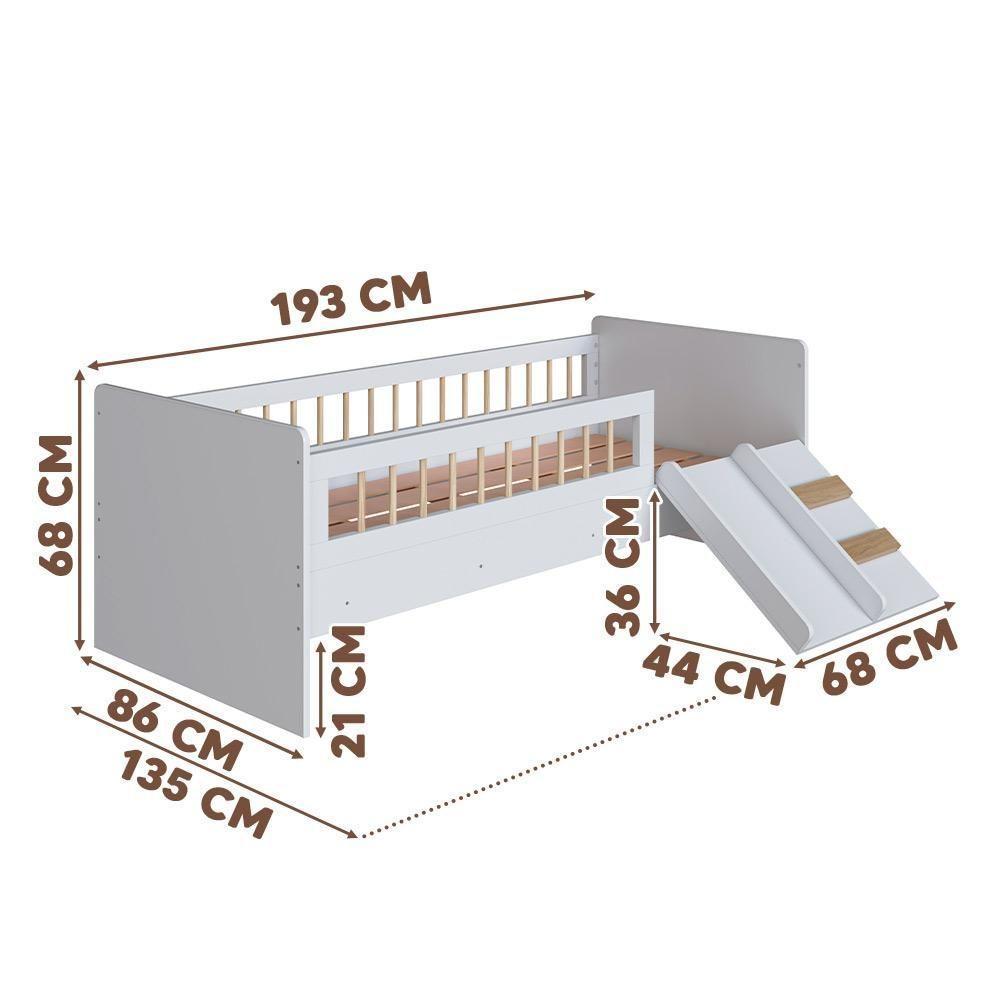 193 CM
68 CM
36 CM
21 CM
44 CM
68 CM
86 CM
135 CM