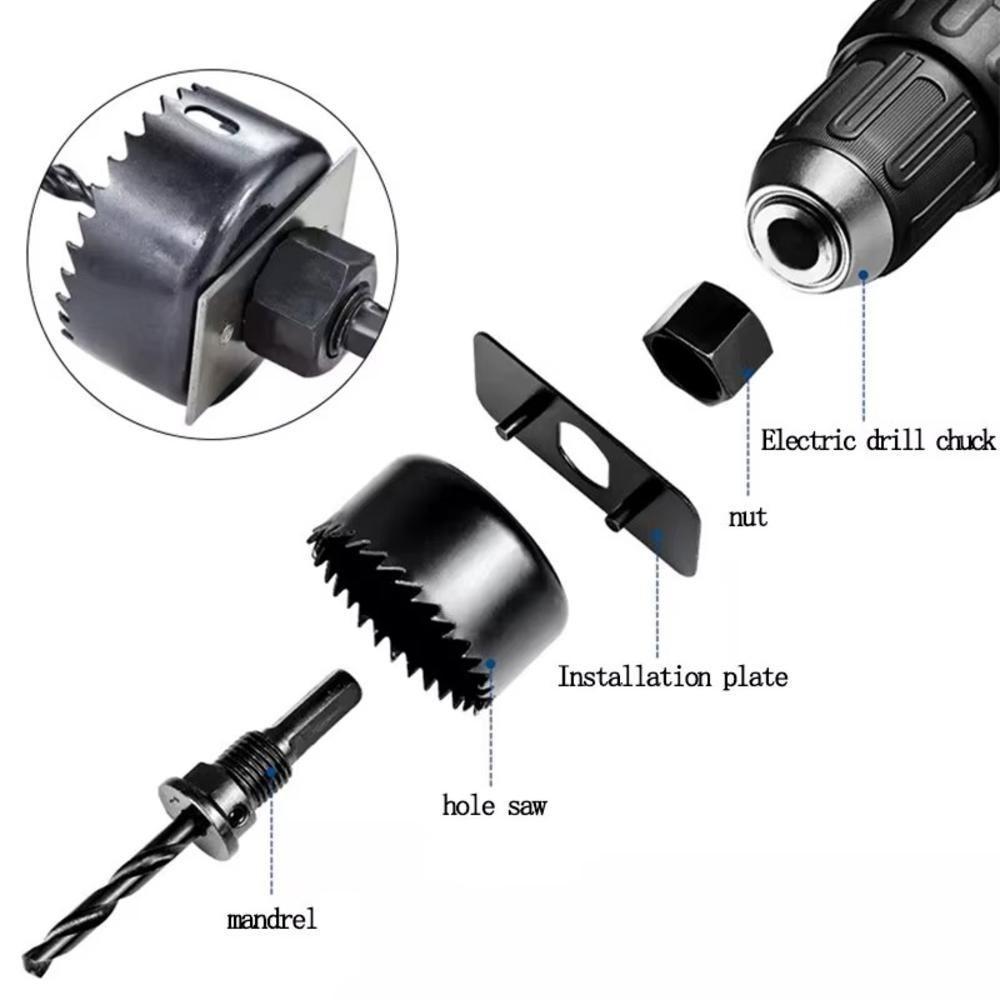 Electric drill chuck

nut

Installation plate

hole saw

mandrel