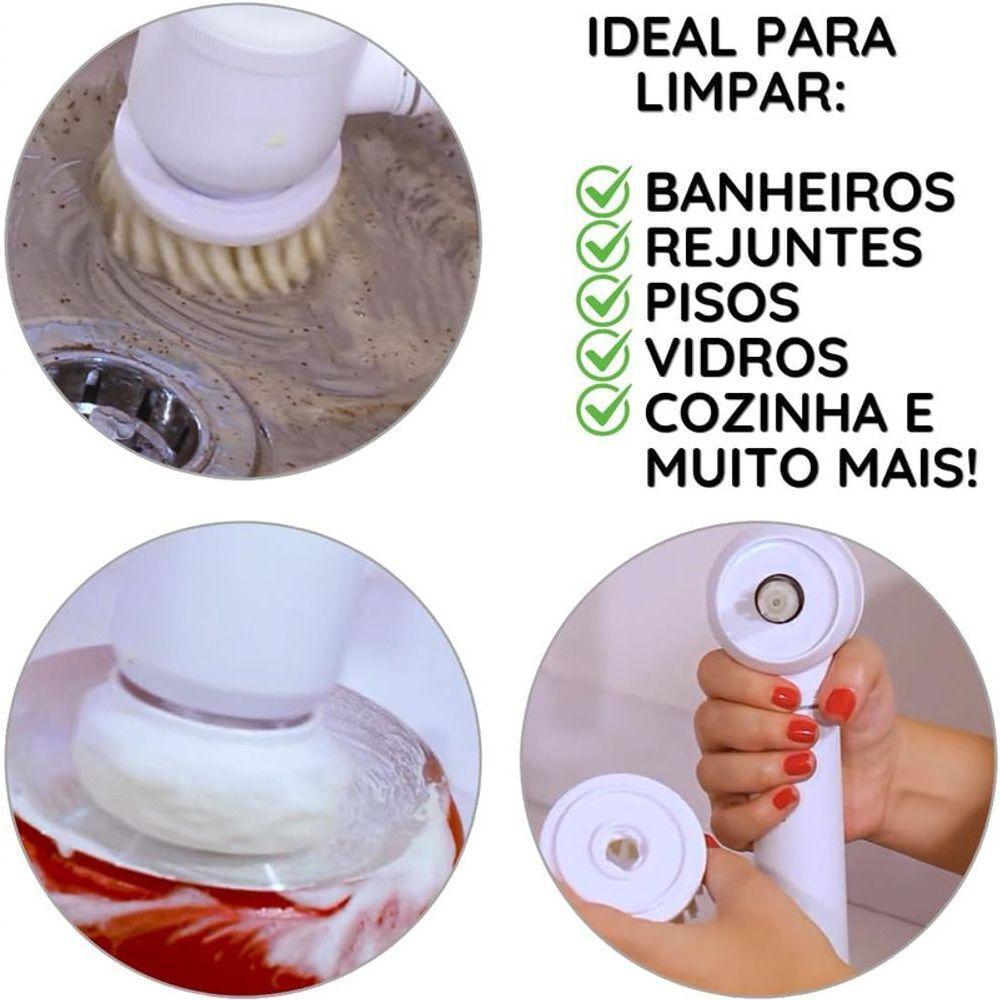 IDEAL PARA LIMPAR:

BANHEIROS
REJUNTES
PISOS
VIDROS
COZINHA E MUITO MAIS!