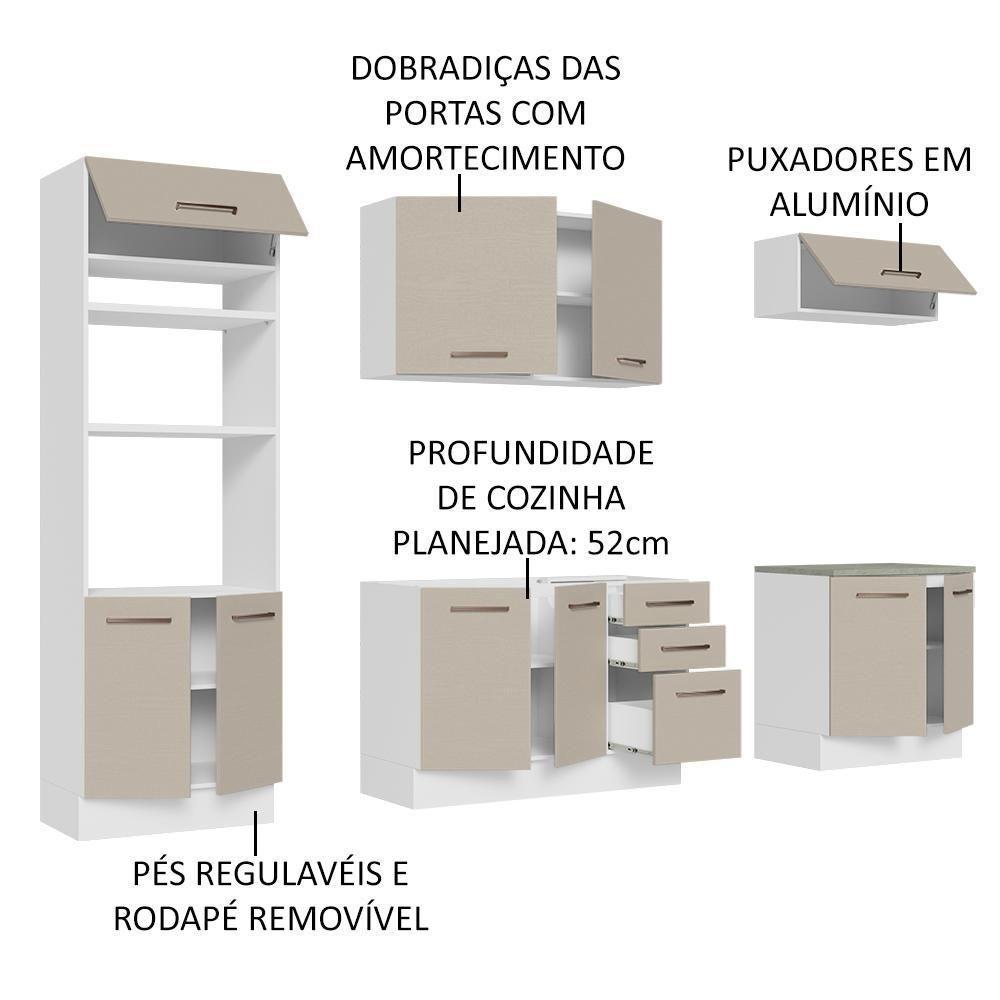 DOBRADIÇAS DAS PORTAS COM AMORTECIMENTO

PUXADORES EM ALUMÍNIO

PROFUNDIDADE DE COZINHA PLANEJADA: 52cm

PÉS REGULAVÉIS E RODAPÉ REMOVÍVEL