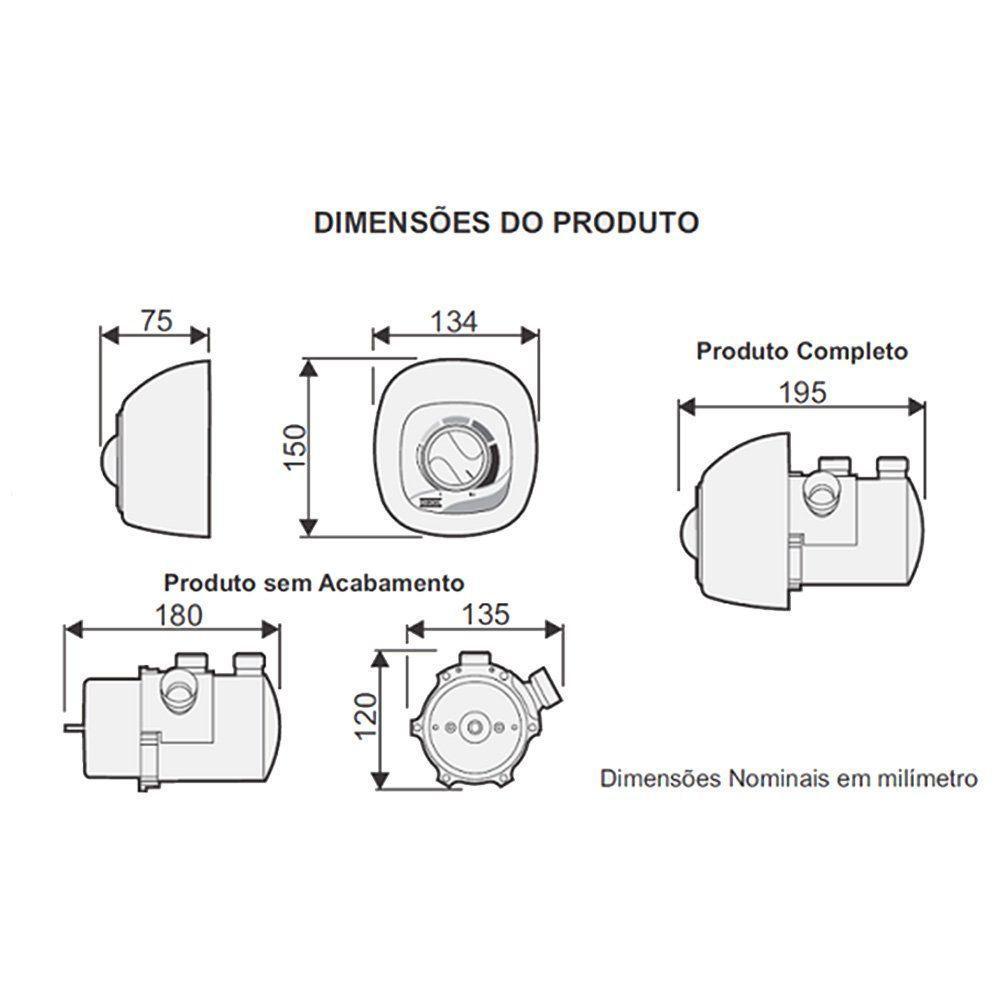 DIMENSÕES DO PRODUTO

75

134

150

Produto Completo

195

Produto sem Acabamento

180

135

120

Dimensões Nominais em milímetro