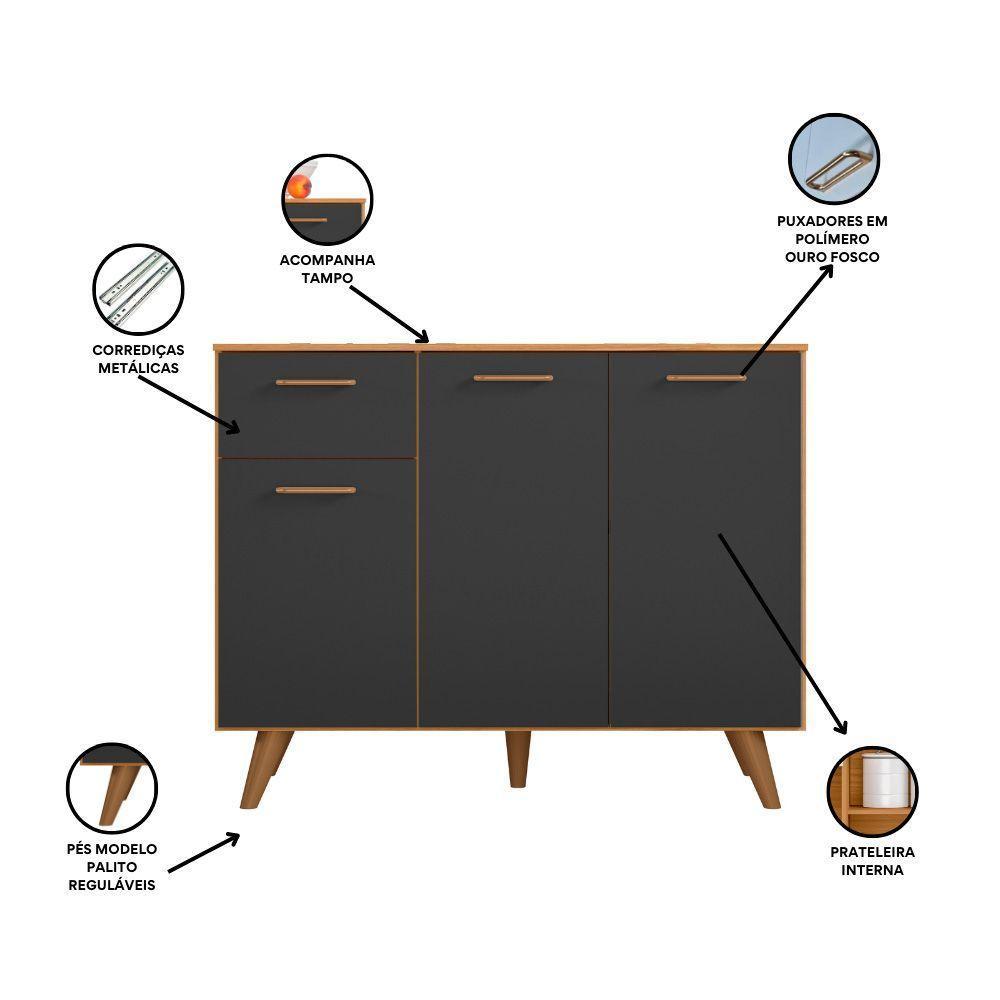 ACOMPANHA TAMPO

PUXADORES EM POLÍMERO OURO FOSCO

CORREDIÇAS METÁLICAS

PÉS MODELO PALITO REGULÁVEIS

PRATELEIRA INTERNA