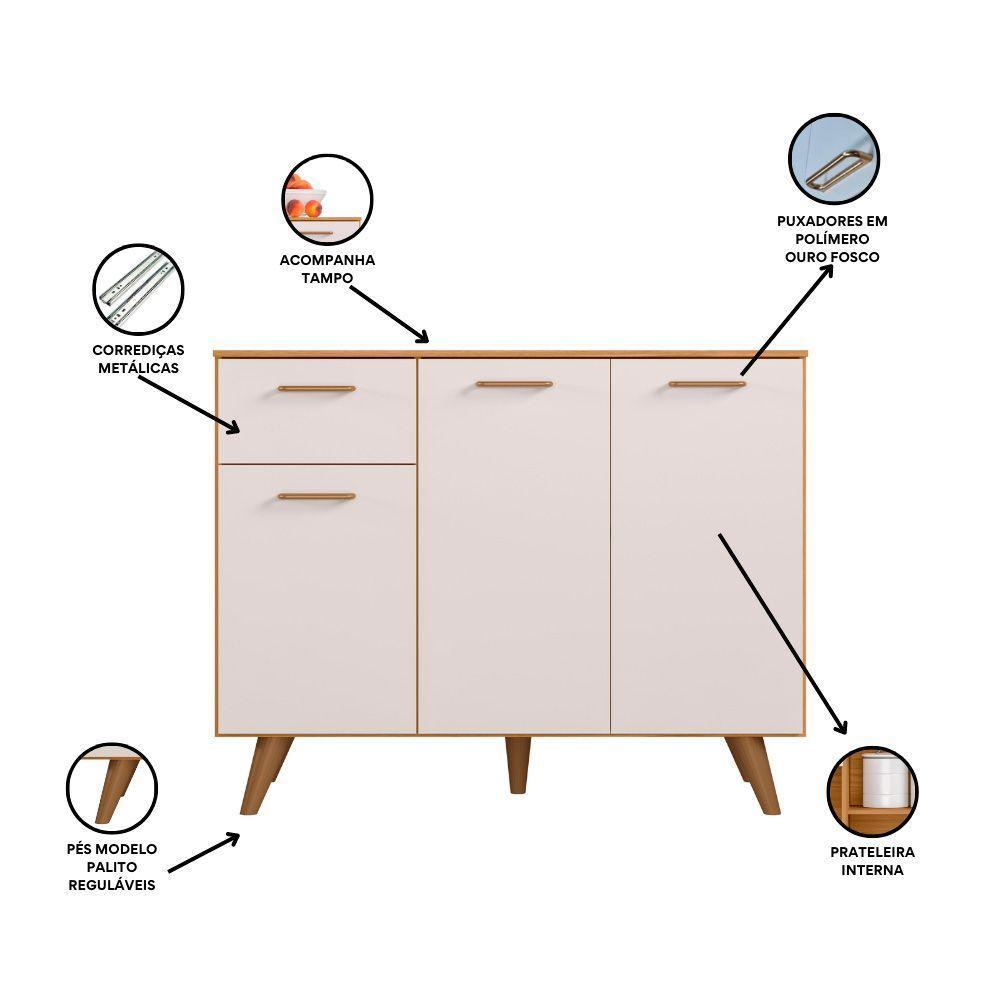 ACOMPANHA TAMPO

PUXADORES EM POLÍMERO OURO FOSCO

CORREDIÇAS METÁLICAS

PÉS MODELO PALITO REGULÁVEIS

PRATELEIRA INTERNA