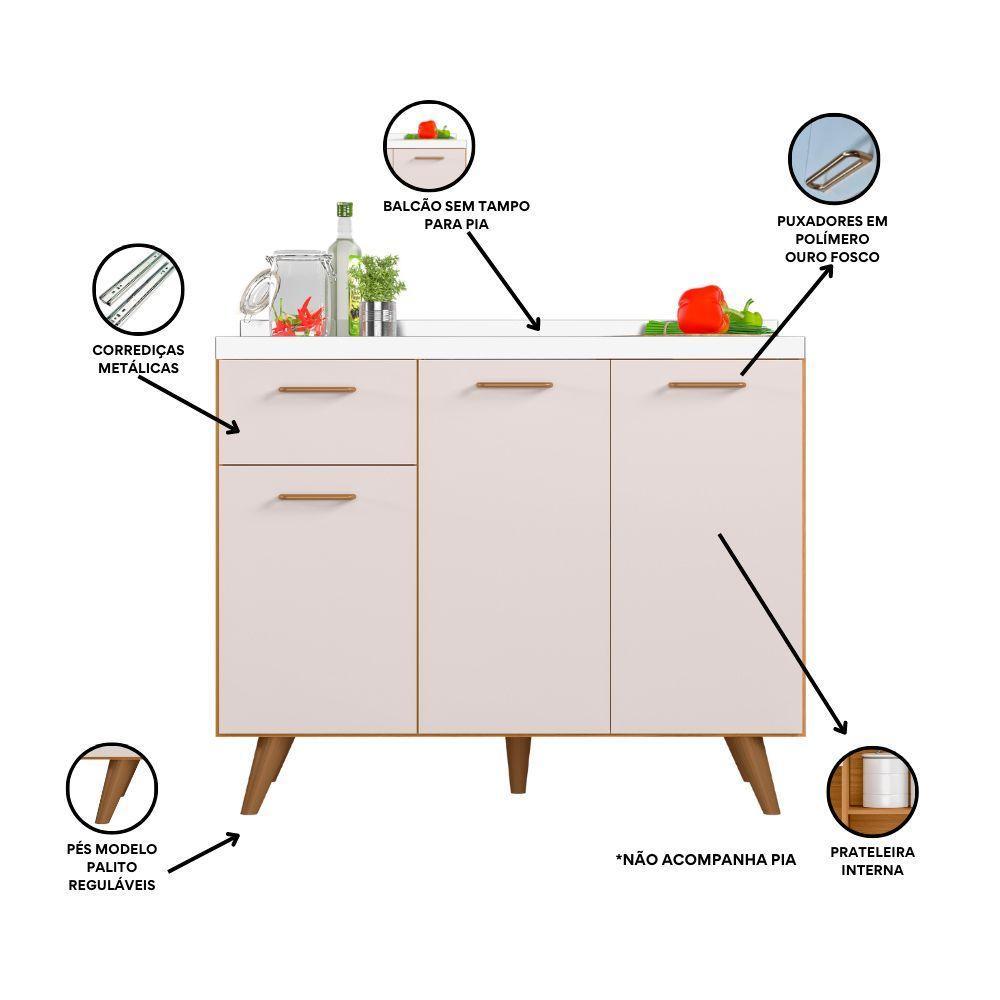 BALCÃO SEM TAMPO PARA PIA

PUXADORES EM POLÍMERO OURO FOSCO

CORREDIÇAS METÁLICAS

PÉS MODELO PALITO REGULÁVEIS

*NÃO ACOMPANHA PIA

PRATELEIRA INTERNA