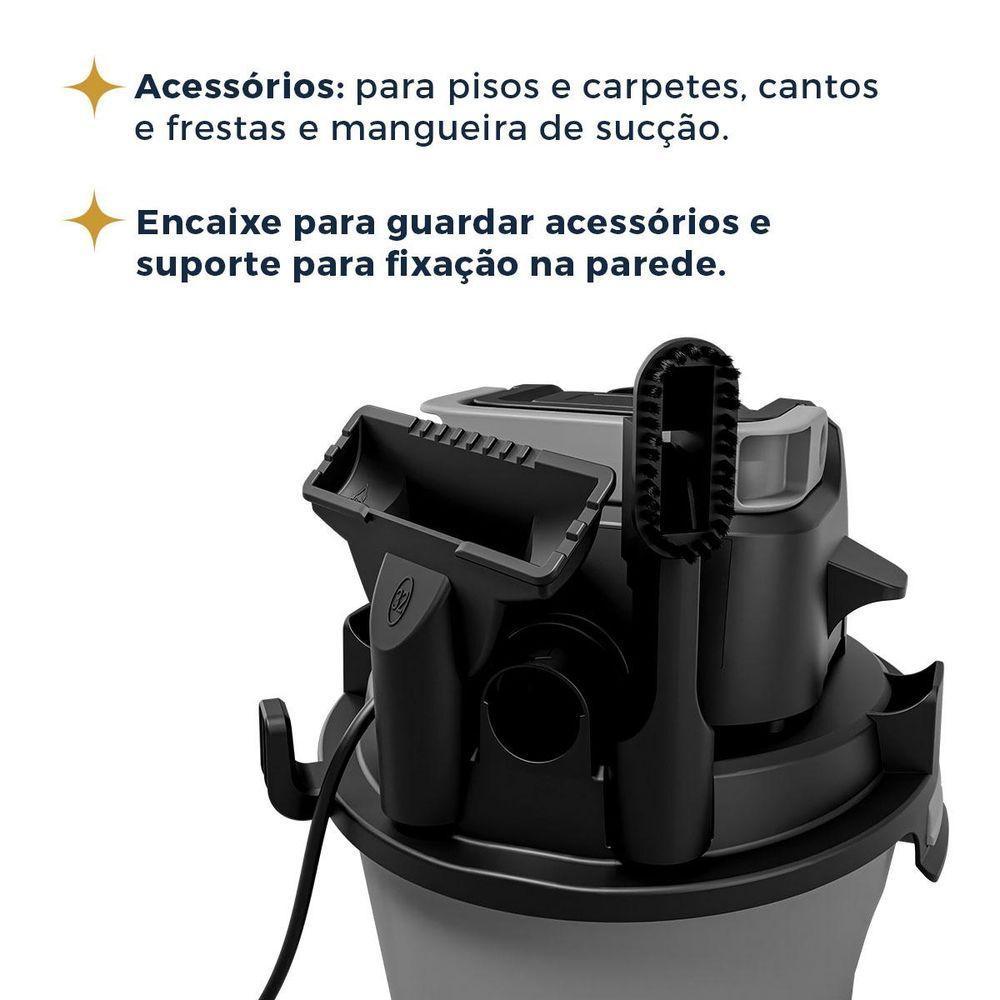 Acessórios: para pisos e carpetes, cantos e frestas e mangueira de sucção.

Encaixe para guardar acessórios e suporte para fixação na parede.

32