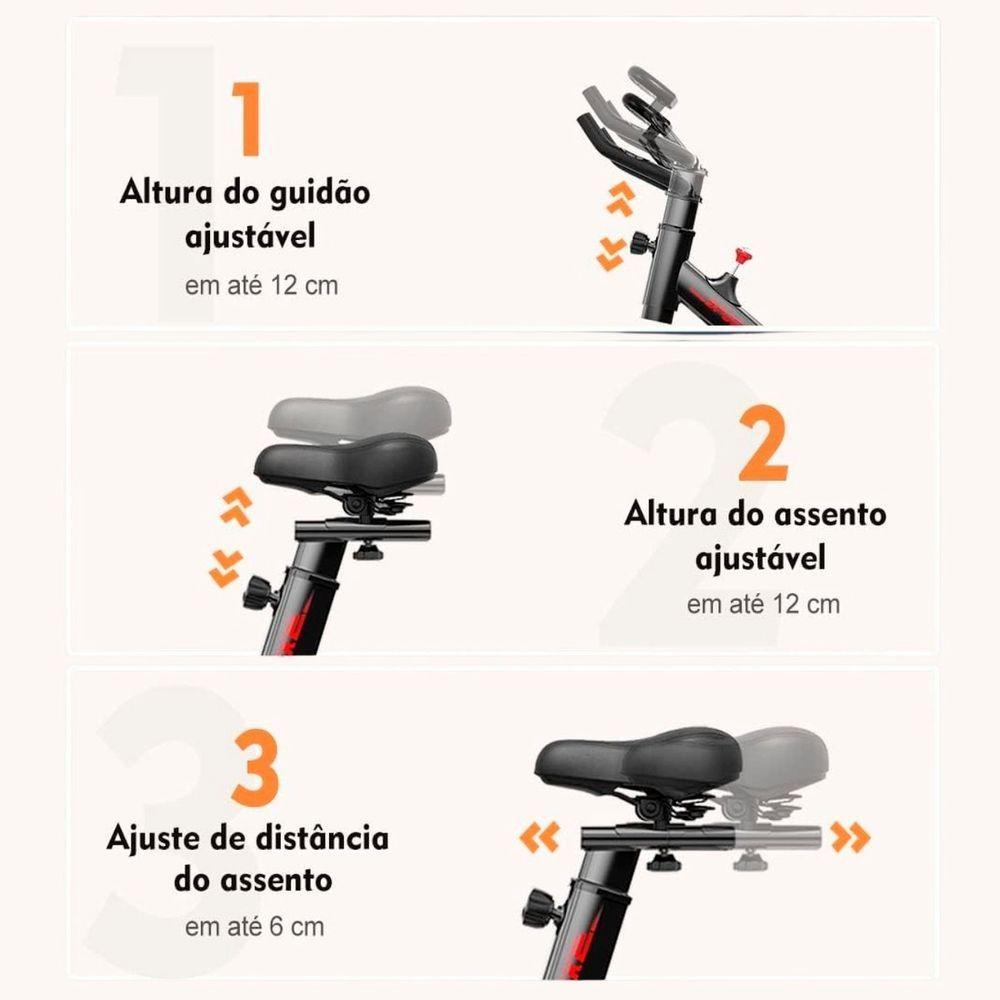 1

Altura do guidão ajustável

em até 12 cm

2

Altura do assento ajustável

em até 12 cm

3

Ajuste de distância do assento

em até 6 cm