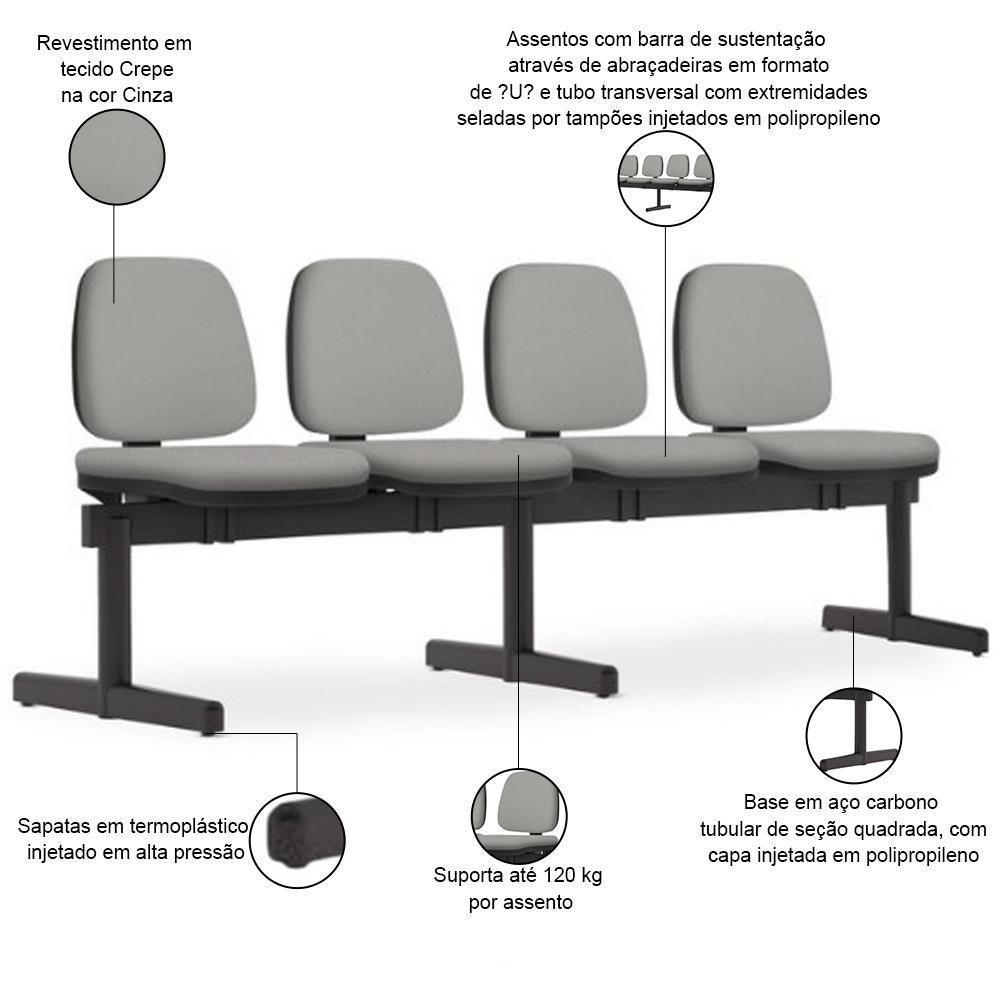 Revestimento em tecido Crepe na cor Cinza

Assentos com barra de sustentação através de abraçadeiras em formato de ?U? e tubo transversal com extremidades seladas por tampões injetados em polipropileno

Sapatas em termoplástico injetado em alta pressão

Suporta até 120 kg por assento

Base em aço carbono tubular de seção quadrada, com capa injetada em polipropileno