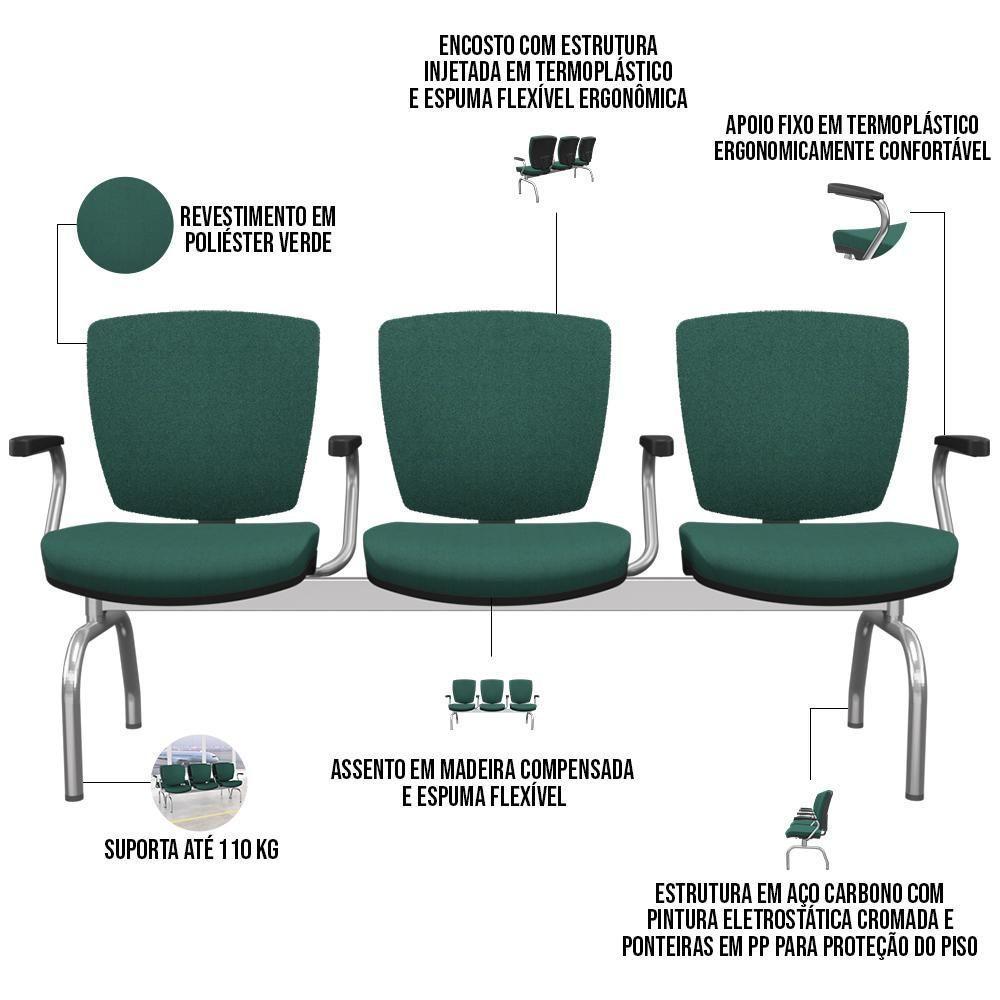 ENCOSTO COM ESTRUTURA
INJETADA EM TERMOPLÁSTICO
E ESPUMA FLEXÍVEL ERGONÔMICA

APOIO FIXO EM TERMOPLÁSTICO
ERGONOMICAMENTE CONFORTÁVEL

REVESTIMENTO EM
POLIÉSTER VERDE

ASSENTO EM MADEIRA COMPENSADA
E ESPUMA FLEXÍVEL

SUPORTA ATÉ 110 KG

ESTRUTURA EM AÇO CARBONO COM
PINTURA ELETROSTÁTICA CROMADA E
PONTEIRAS EM PP PARA PROTEÇÃO DO PISO