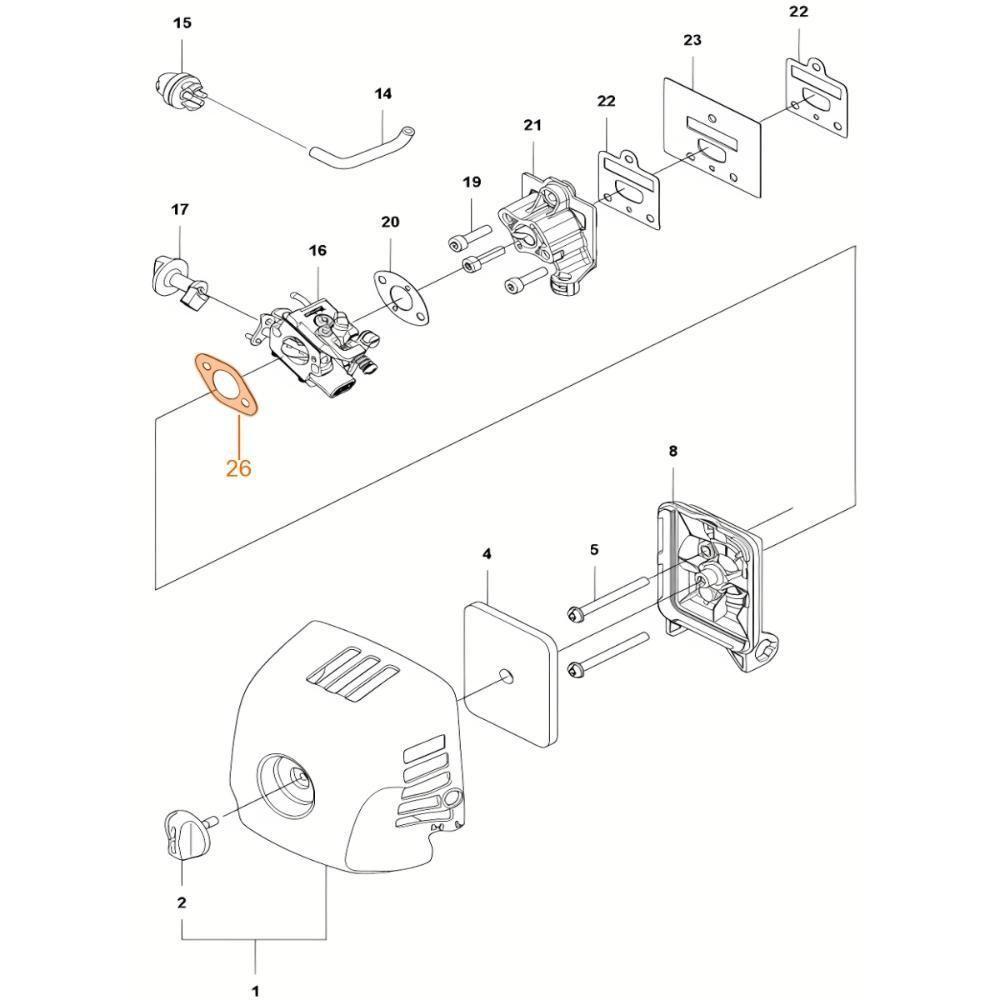 15
22
23
14
22
21
19
17
20
16
26
8
4
5
2
1