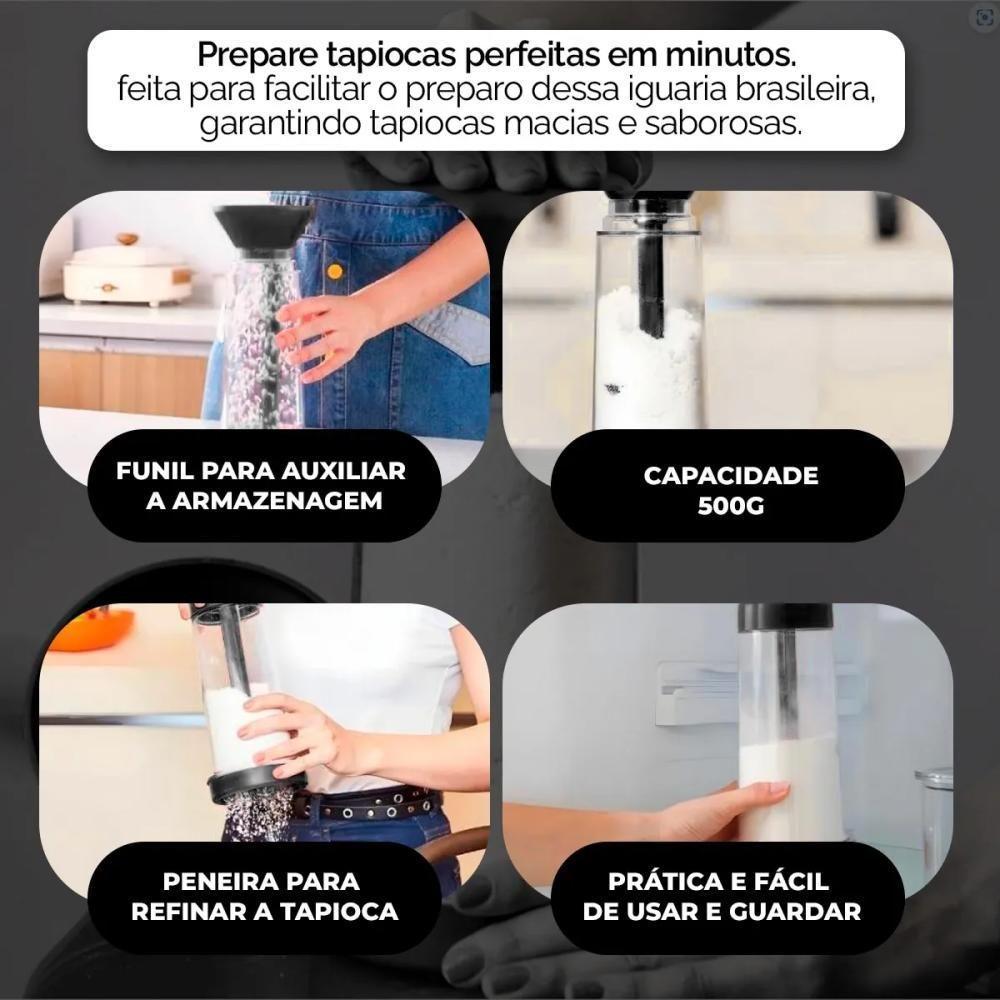 Prepare tapiocas perfeitas em minutos.
feita para facilitar o preparo dessa iguaria brasileira, garantindo tapiocas macias e saborosas.

FUNIL PARA AUXILIAR A ARMAZENAGEM

CAPACIDADE 500G

PENEIRA PARA REFINAR A TAPIOCA

PRÁTICA E FÁCIL DE USAR E GUARDAR