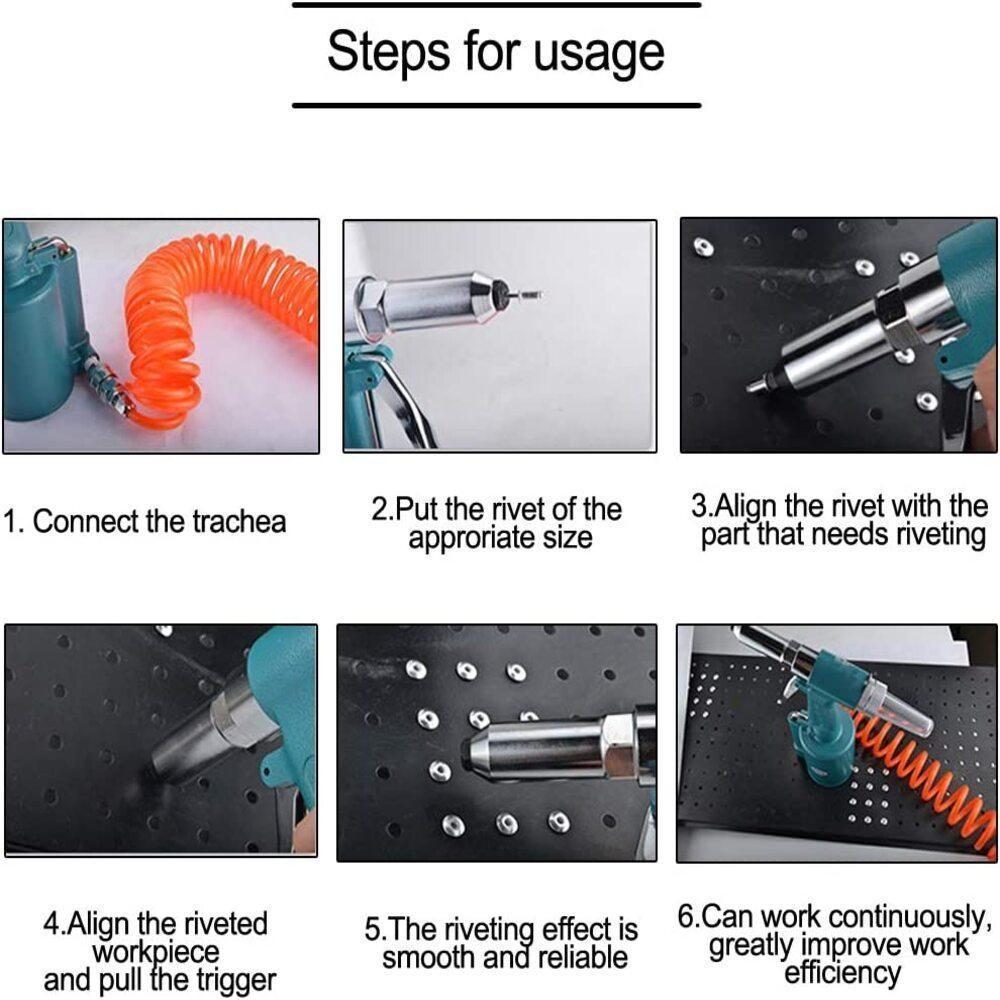 Steps for usage

1. Connect the trachea

2.Put the rivet of the approriate size

3.Align the rivet with the part that needs riveting

4.Align the riveted workpiece and pull the trigger

5.The riveting effect is smooth and reliable

6.Can work continuously, greatly improve work efficiency