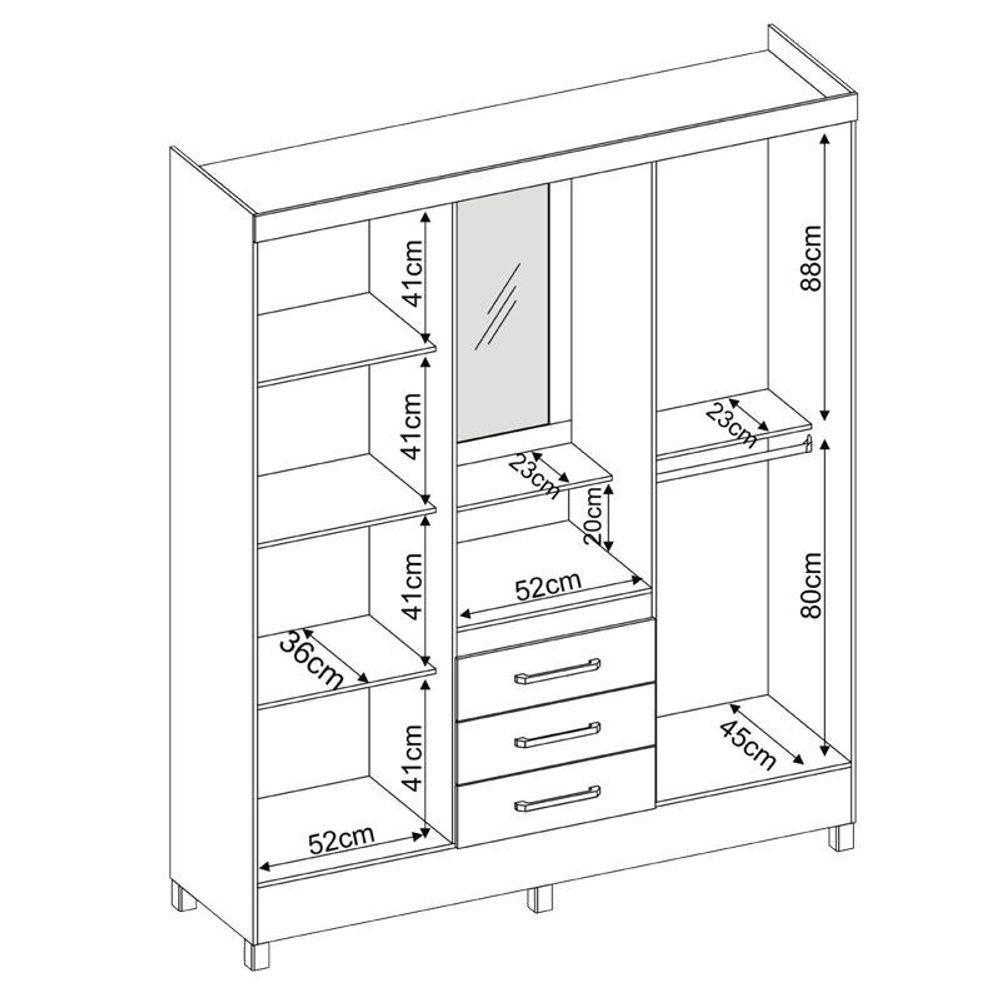 41cm
41cm
41cm
36cm
41cm
52cm
23cm
20cm
52cm
88cm
23cm
80cm
45cm