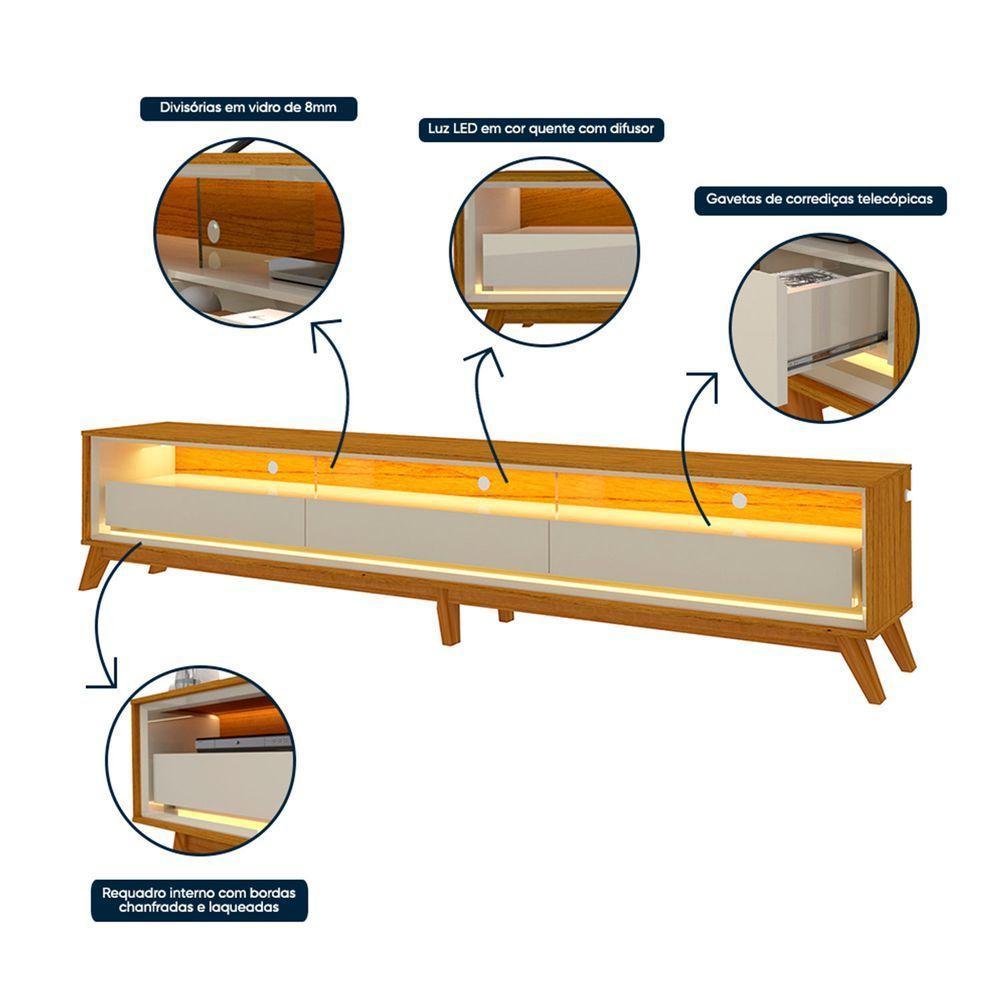 Divisórias em vidro de 8mm

Luz LED em cor quente com difusor

Gavetas de corrediças telecópicas

Requadro interno com bordas chanfradas e laqueadas