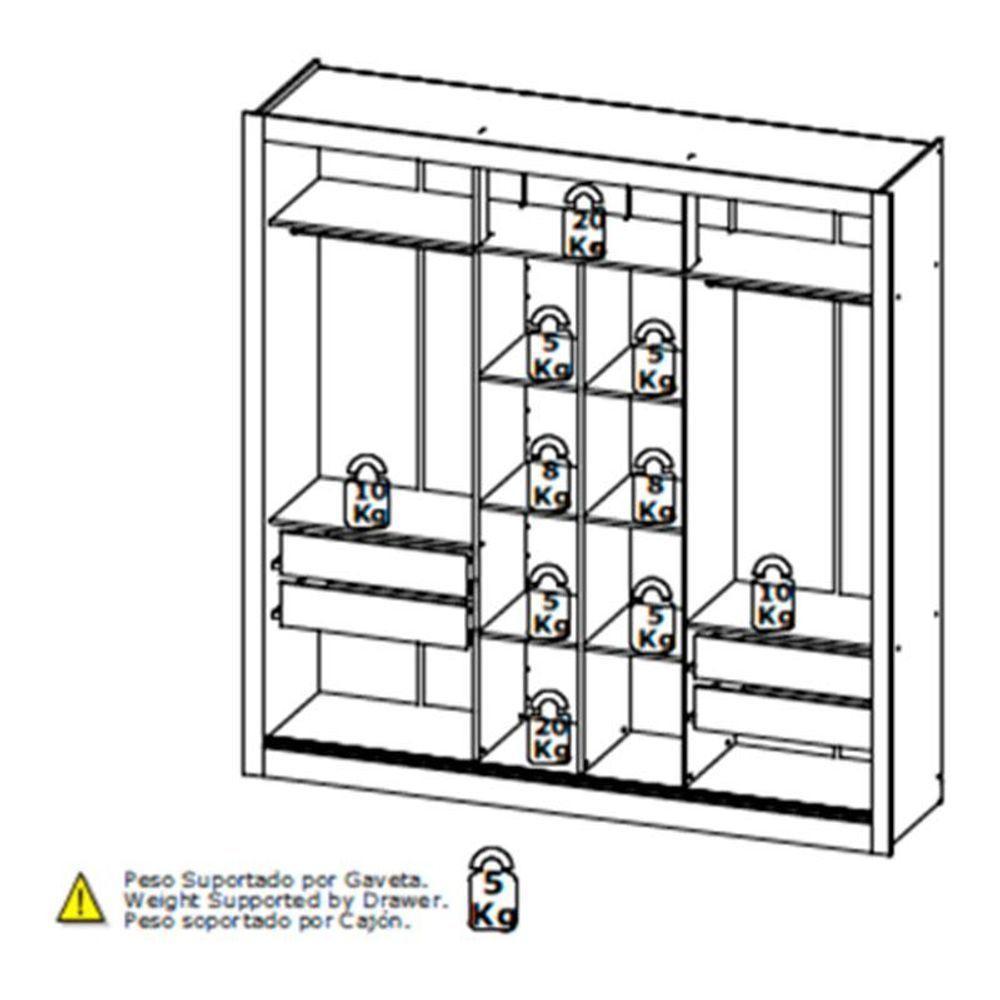 20 Kg

5 Kg

5 Kg

10 Kg

8 Kg

8 Kg

5 Kg

5 Kg

10 Kg

20 Kg

Peso Suportado por Gaveta.
Weight Supported by Drawer.
Peso soportado por Cajón.

5 Kg