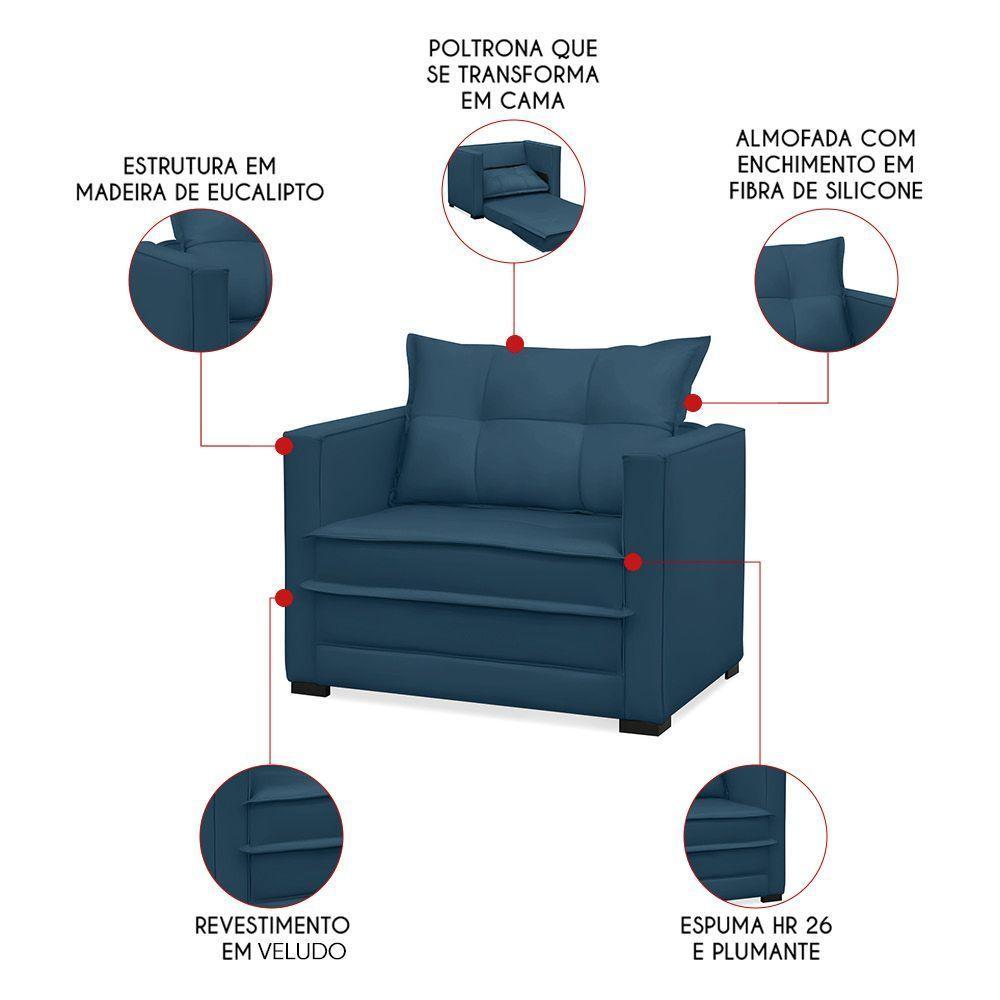 POLTRONA QUE SE TRANSFORMA EM CAMA

ESTRUTURA EM MADEIRA DE EUCALIPTO

ALMOFADA COM ENCHIMENTO EM FIBRA DE SILICONE

REVESTIMENTO EM VELUDO

ESPUMA HR 26 E PLUMANTE