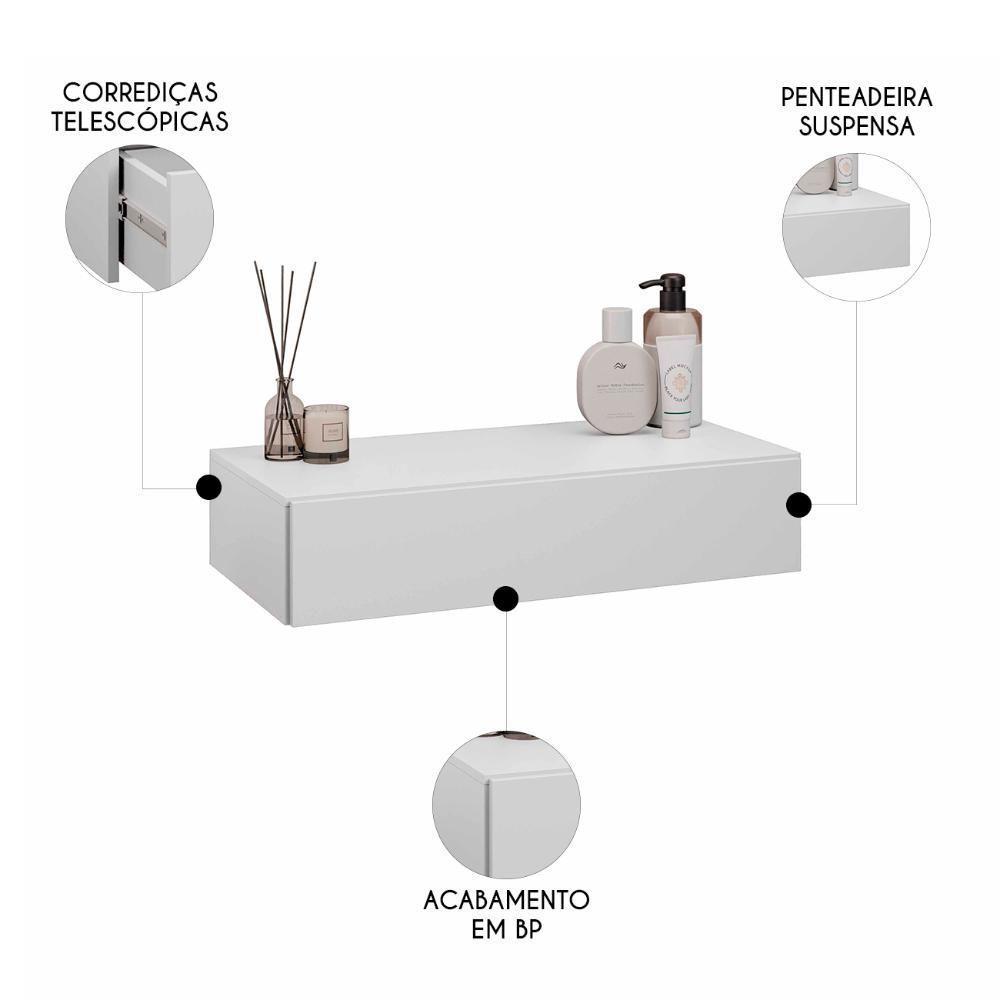 CORREDIÇAS TELESCÓPICAS

PENTEADEIRA SUSPENSA

ACABAMENTO EM BP