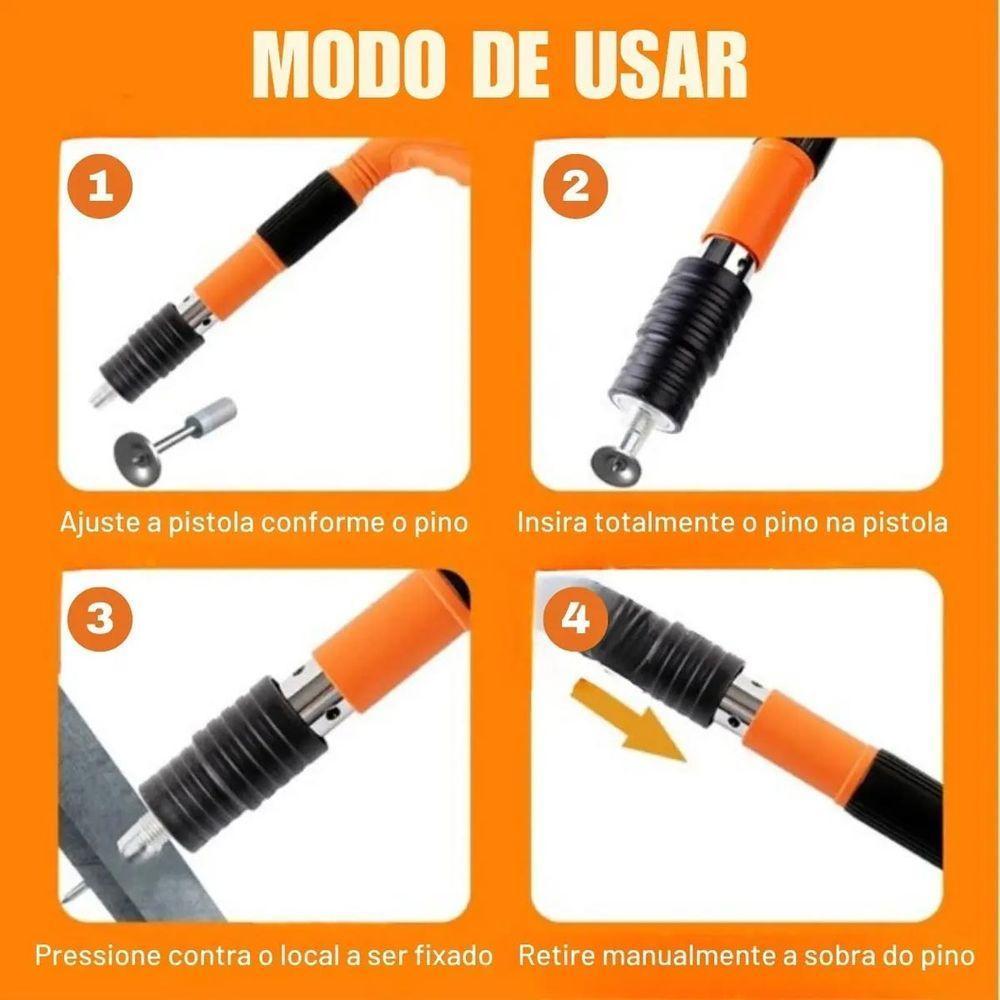 MODO DE USAR

1

Ajuste a pistola conforme o pino

2

Insira totalmente o pino na pistola

3

Pressione contra o local a ser fixado

4

Retire manualmente a sobra do pino