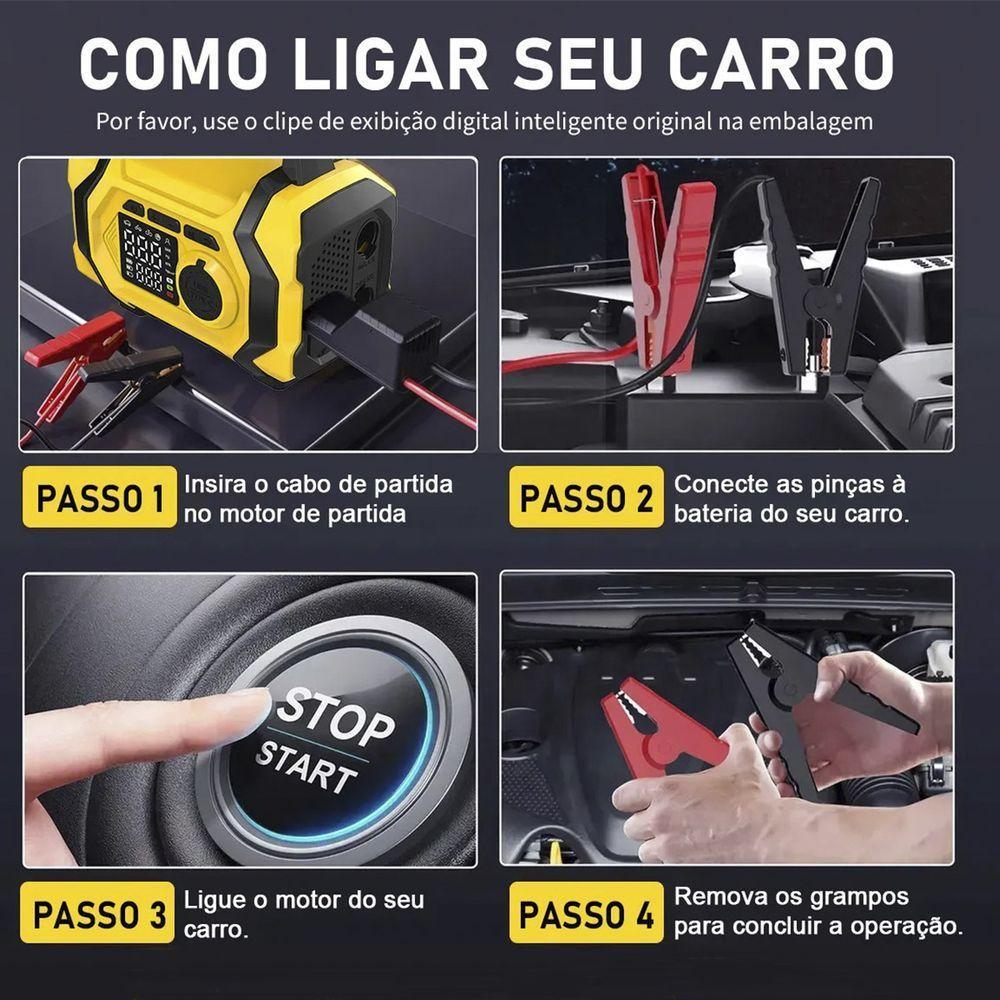 COMO LIGAR SEU CARRO

Por favor, use o clipe de exibição digital inteligente original na embalagem

PASSO 1 Insira o cabo de partida no motor de partida

PASSO 2 Conecte as pinças à bateria do seu carro.

STOP START

PASSO 3 Ligue o motor do seu carro.

PASSO 4 Remova os grampos para concluir a operação.