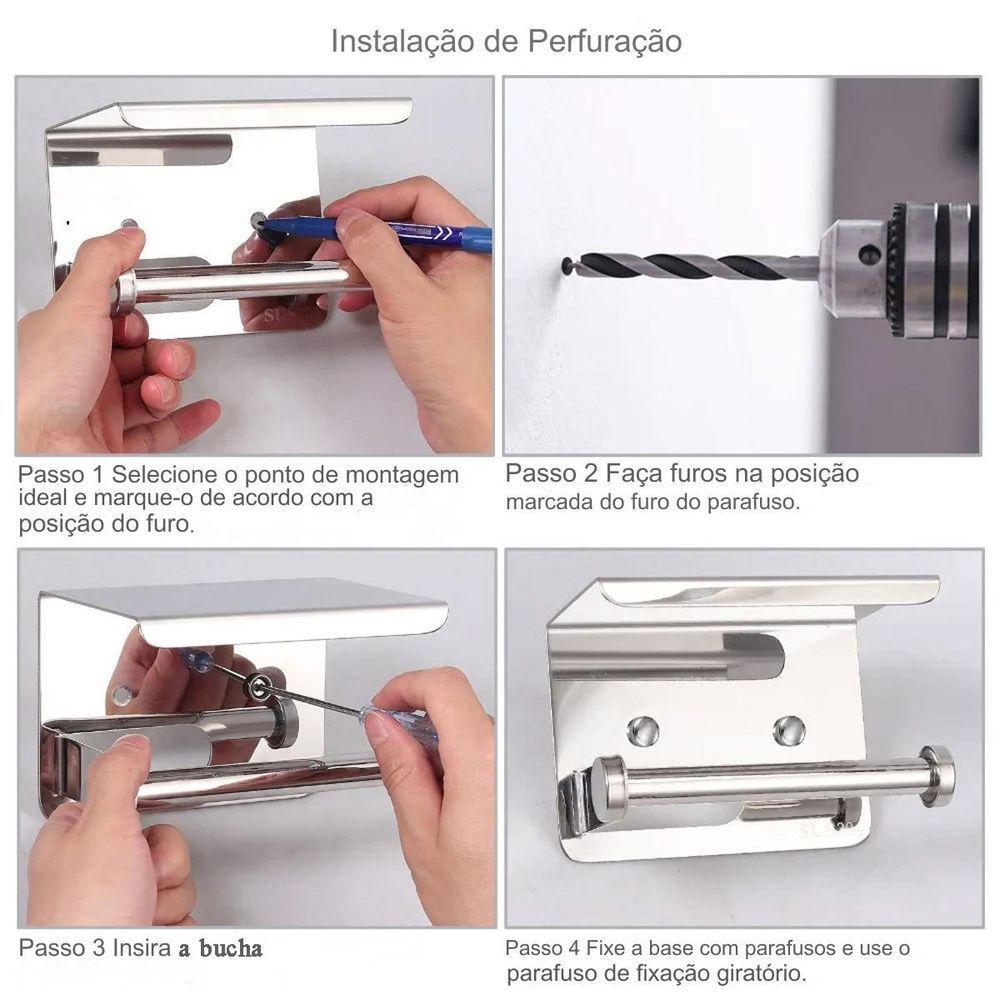 Instalação de Perfuração

Passo 1 Selecione o ponto de montagem ideal e marque-o de acordo com a posição do furo.

Passo 2 Faça furos na posição marcada do furo do parafuso.

Passo 3 Insira a bucha

Passo 4 Fixe a base com parafusos e use o parafuso de fixação giratório.